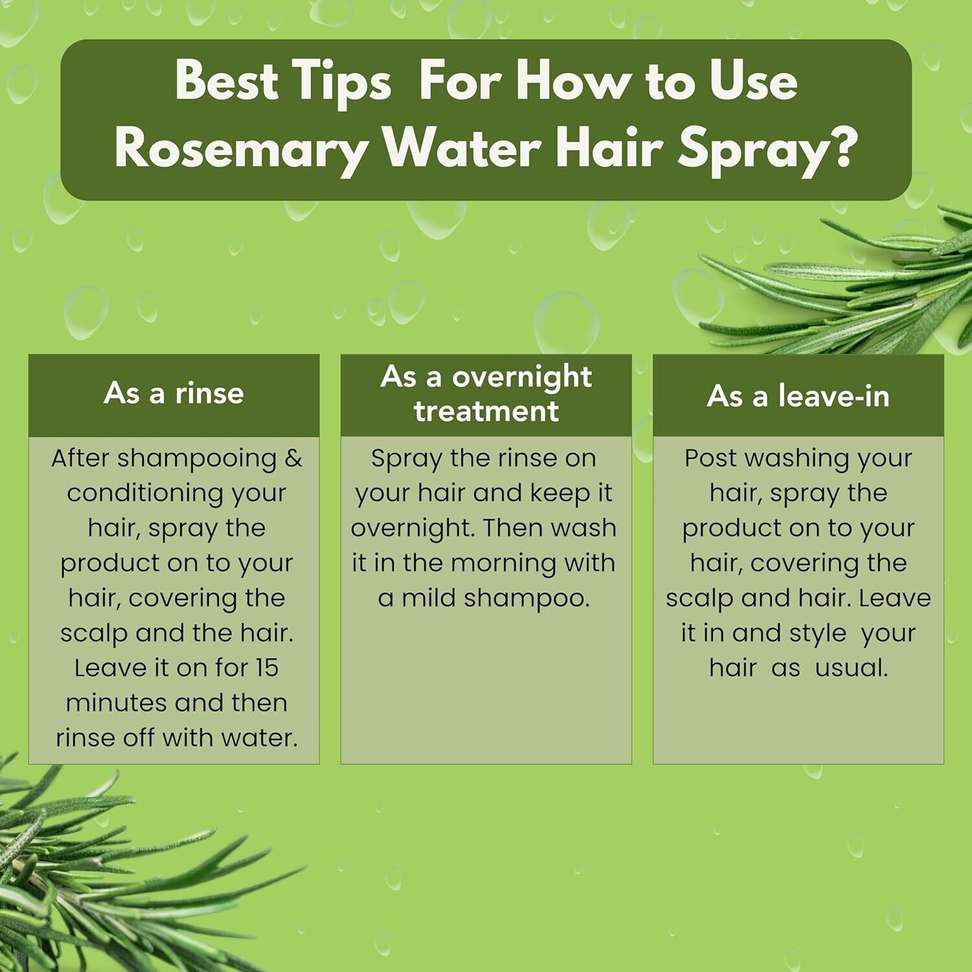 Best Tips For How to Use Rosemary Water Hair Spray?

As a rinse

After shampooing & conditioning your hair, spray the product on to your hair, covering the scalp and the hair. Leave it on for 15 minutes and then rinse off with water.

As a overnight treatment

Spray the rinse on your hair and keep it overnight. Then wash it in the morning with a mild shampoo.

As a leave-in

Post washing your hair, spray the product on to your hair, covering the scalp and hair. Leave it in and style your hair as usual.