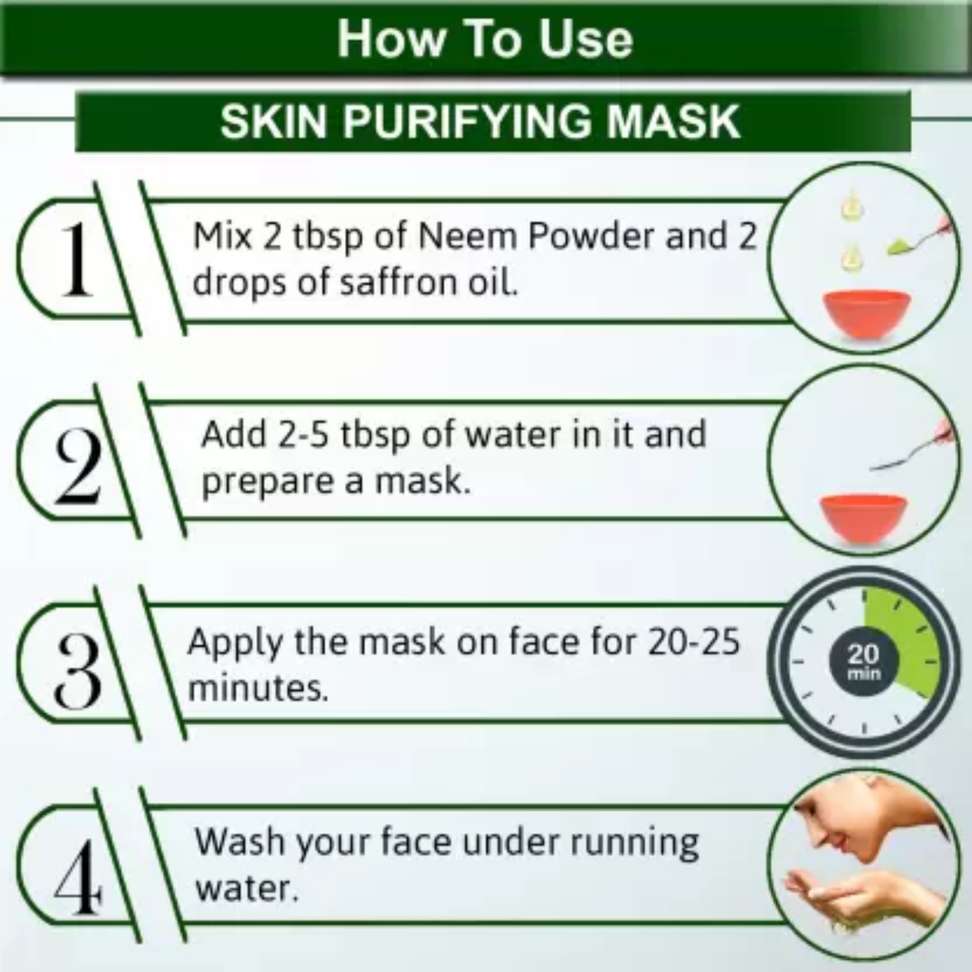 How To Use

SKIN PURIFYING MASK

1 Mix 2 tbsp of Neem Powder and 2 drops of saffron oil.

2 Add 2-5 tbsp of water in it and prepare a mask.

3 Apply the mask on face for 20-25 minutes.

20 min

4 Wash your face under running water.