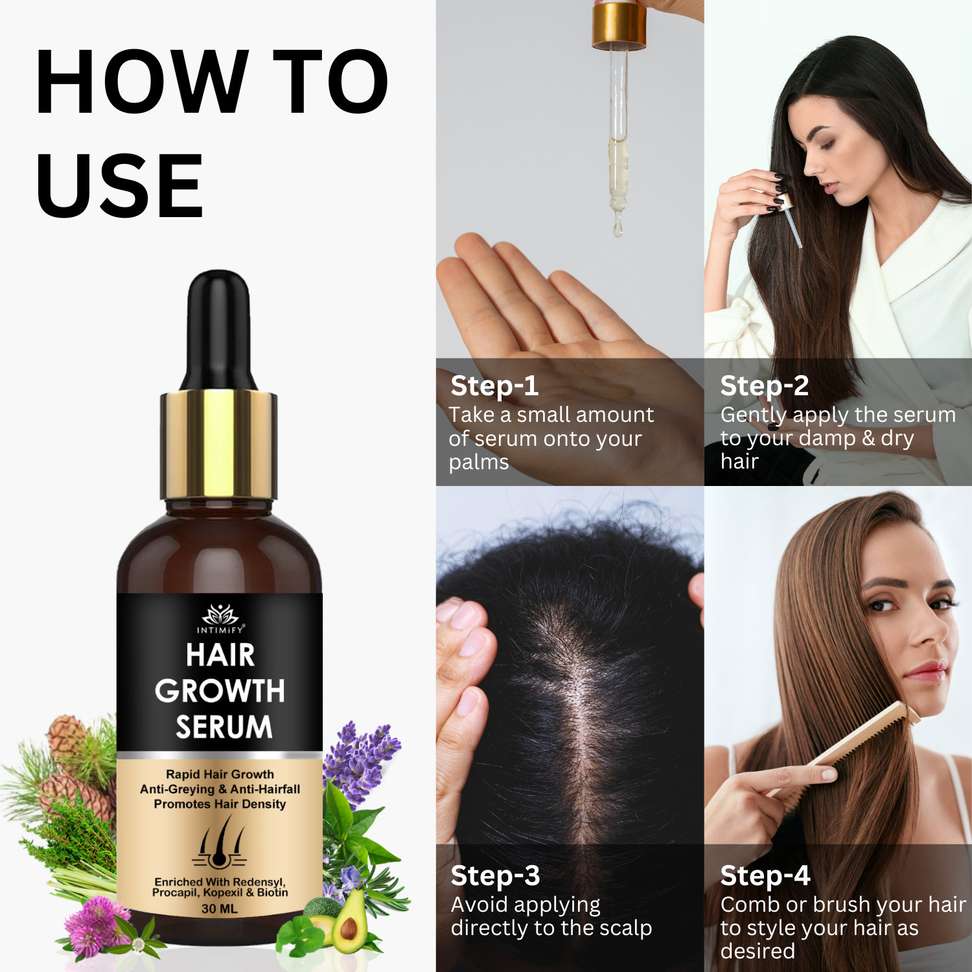 HOW TO USE

INTIMIFY

HAIR GROWTH SERUM

Rapid Hair Growth
Anti-Greying & Anti-Hairfall
Promotes Hair Density

Enriched With Redensyl, Procapil, Kopexil & Biotin

30 ML

Step-1
Take a small amount of serum onto your palms

Step-2
Gently apply the serum to your damp & dry hair

Step-3
Avoid applying directly to the scalp

Step-4
Comb or brush your hair to style your hair as desired