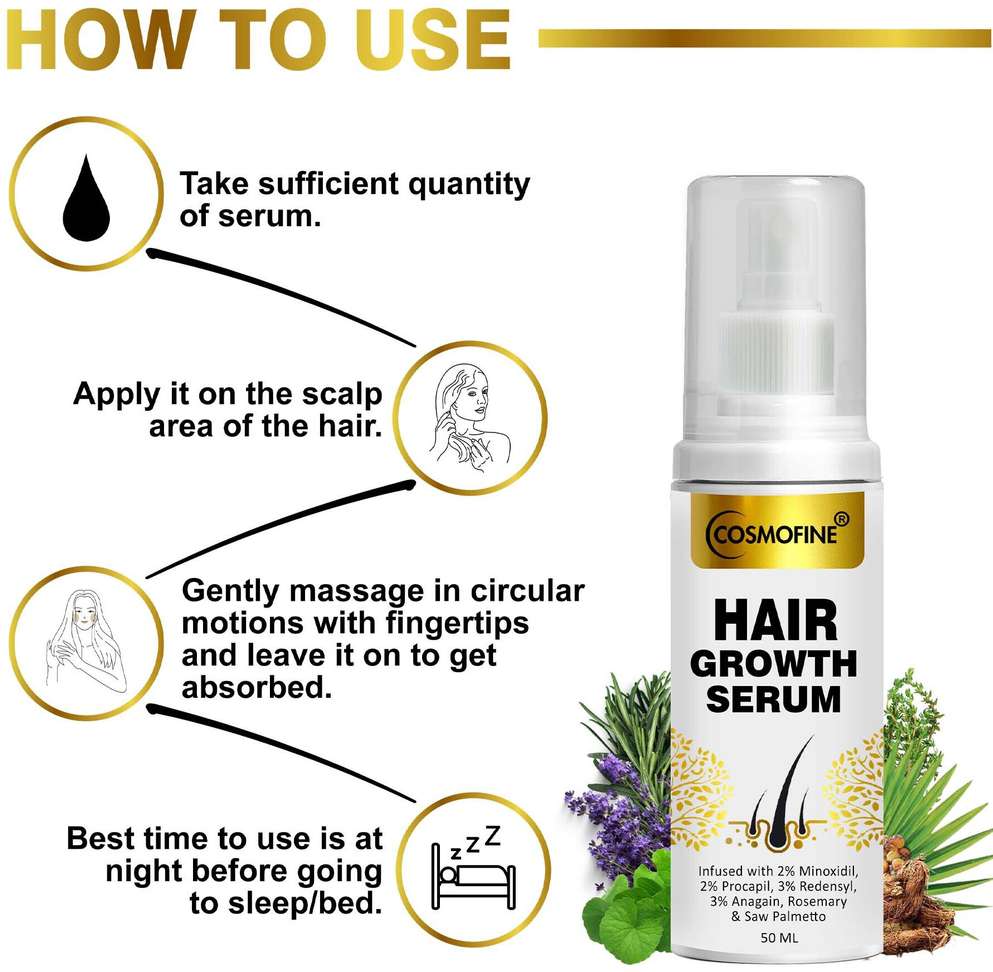 HOW TO USE

Take sufficient quantity of serum.

Apply it on the scalp area of the hair.

Gently massage in circular motions with fingertips and leave it on to get absorbed.

Best time to use is at night before going to sleep/bed.

zzZ

COSMOFINE®

HAIR GROWTH SERUM

Infused with 2% Minoxidil, 2% Procapil, 3% Redensyl, 3% Anagain, Rosemary & Saw Palmetto

50 ML