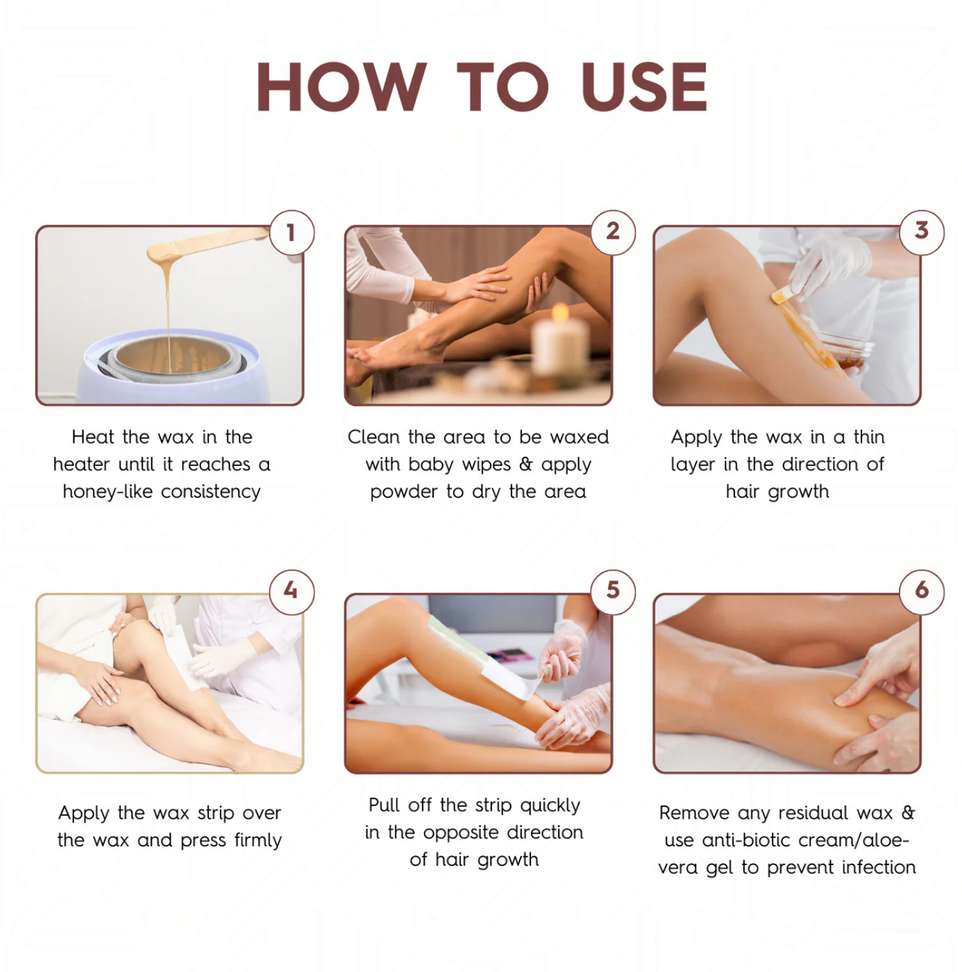 HOW TO USE

1

Heat the wax in the heater until it reaches a honey-like consistency

2

Clean the area to be waxed with baby wipes & apply powder to dry the area

3

Apply the wax in a thin layer in the direction of hair growth

4

Apply the wax strip over the wax and press firmly

5

Pull off the strip quickly in the opposite direction of hair growth

6

Remove any residual wax & use anti-biotic cream/aloe-vera gel to prevent infection