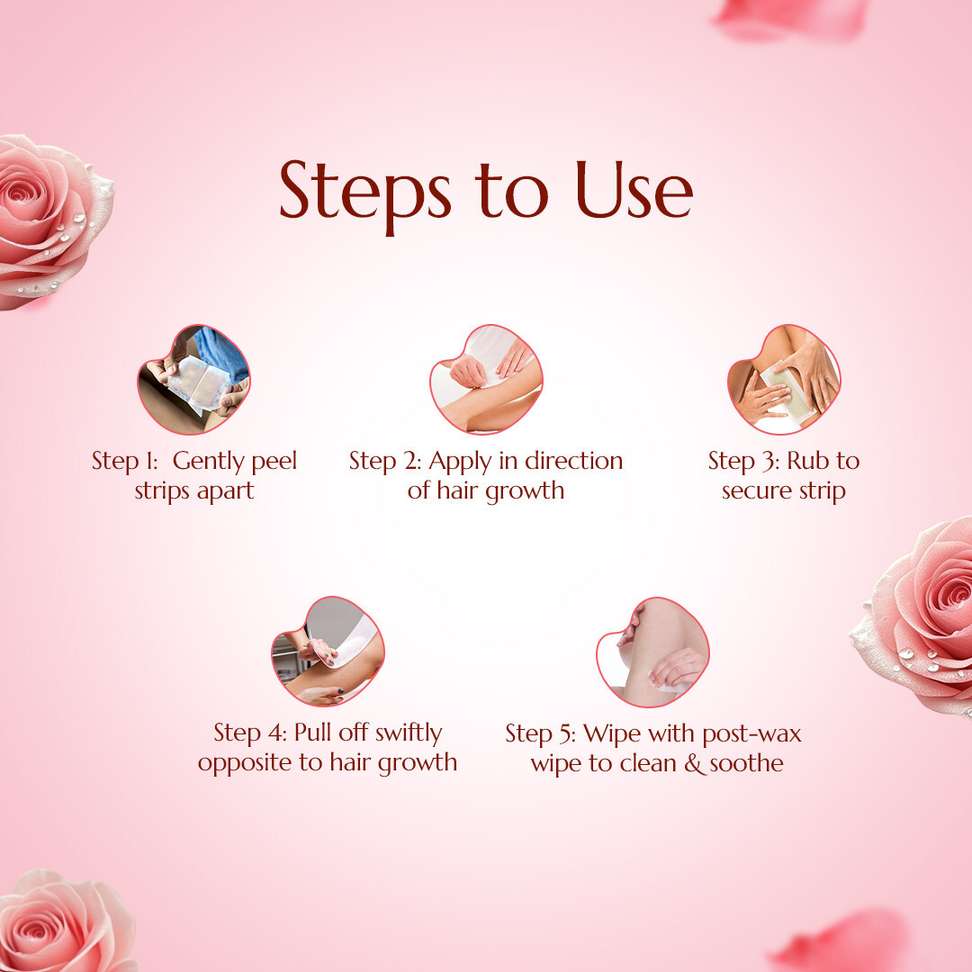 Steps to Use

Step 1: Gently peel strips apart

Step 2: Apply in direction of hair growth

Step 3: Rub to secure strip

Step 4: Pull off swiftly opposite to hair growth

Step 5: Wipe with post-wax wipe to clean & soothe