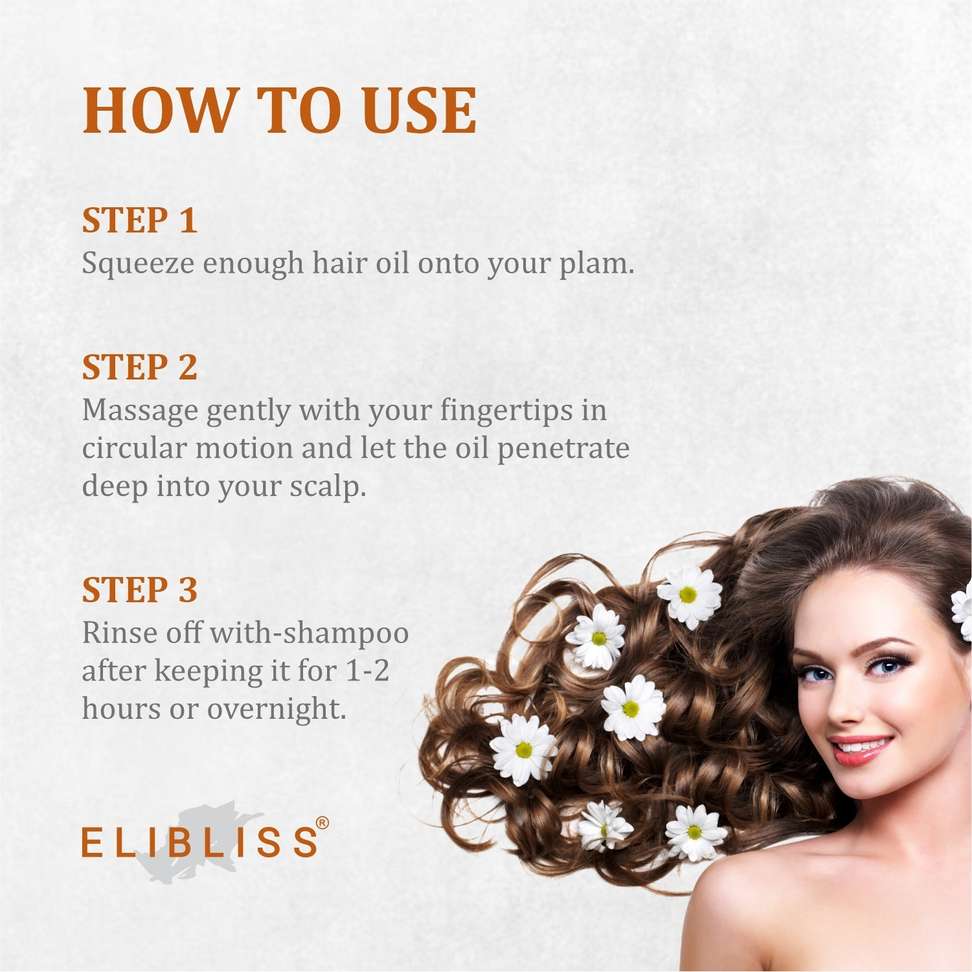 HOW TO USE

STEP 1
Squeeze enough hair oil onto your plam.

STEP 2
Massage gently with your fingertips in circular motion and let the oil penetrate deep into your scalp.

STEP 3
Rinse off with-shampoo after keeping it for 1-2 hours or overnight.

ELIBLISS®