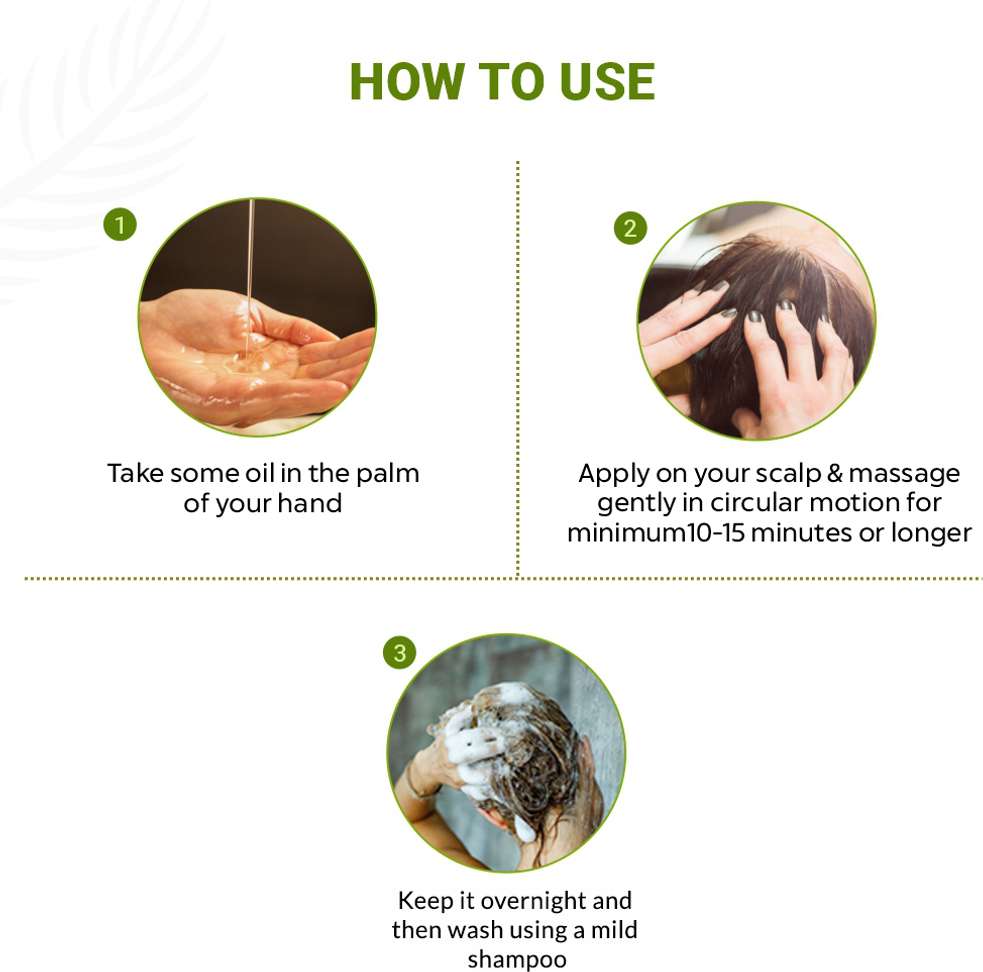 HOW TO USE

1

Take some oil in the palm of your hand

2

Apply on your scalp & massage gently in circular motion for minimum10-15 minutes or longer

3

Keep it overnight and then wash using a mild shampoo