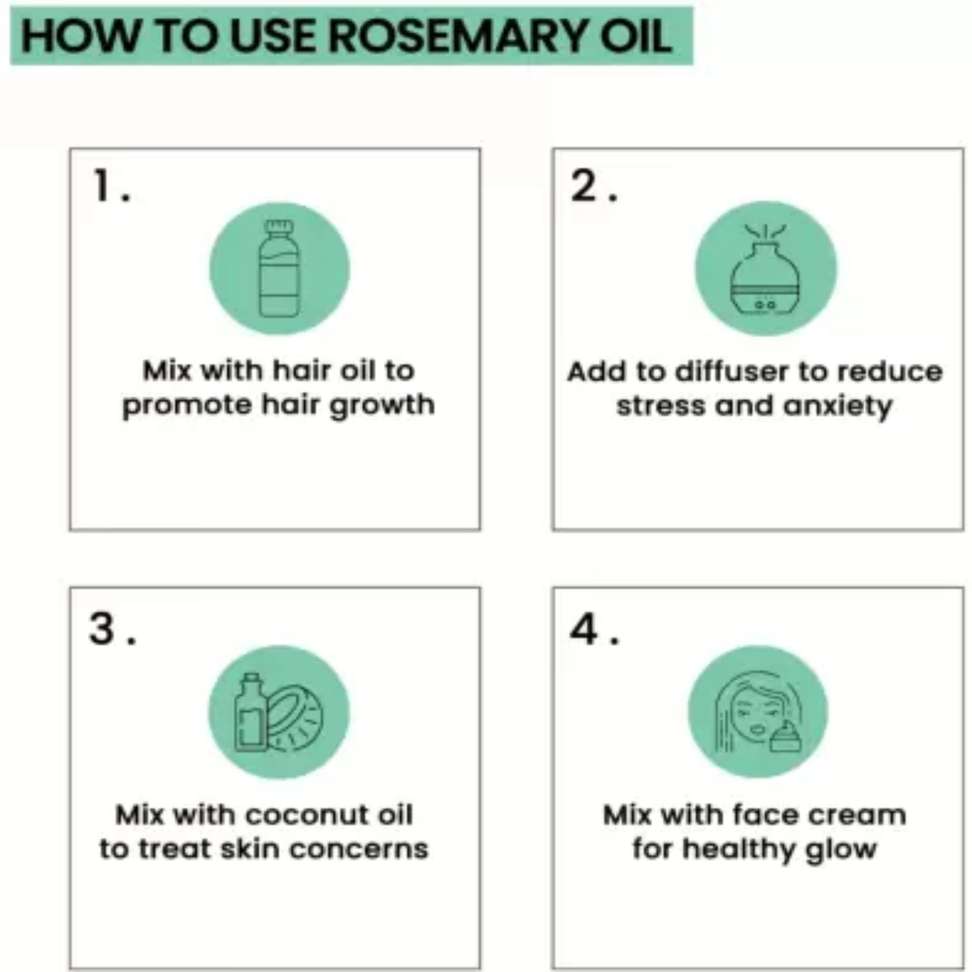 HOW TO USE ROSEMARY OIL

1.

Mix with hair oil to promote hair growth

2.

Add to diffuser to reduce stress and anxiety

3.

Mix with coconut oil to treat skin concerns

4.

Mix with face cream for healthy glow