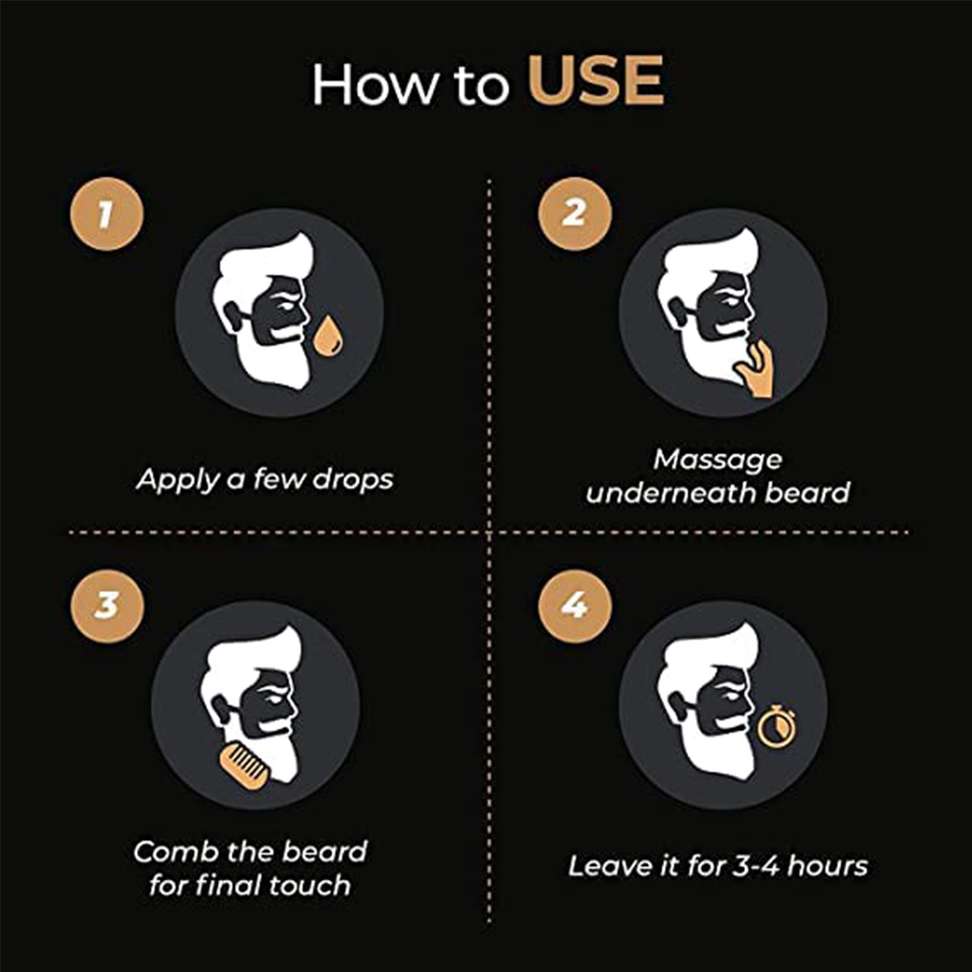 How to USE

1

Apply a few drops

2

Massage underneath beard

3

Comb the beard for final touch

4

Leave it for 3-4 hours