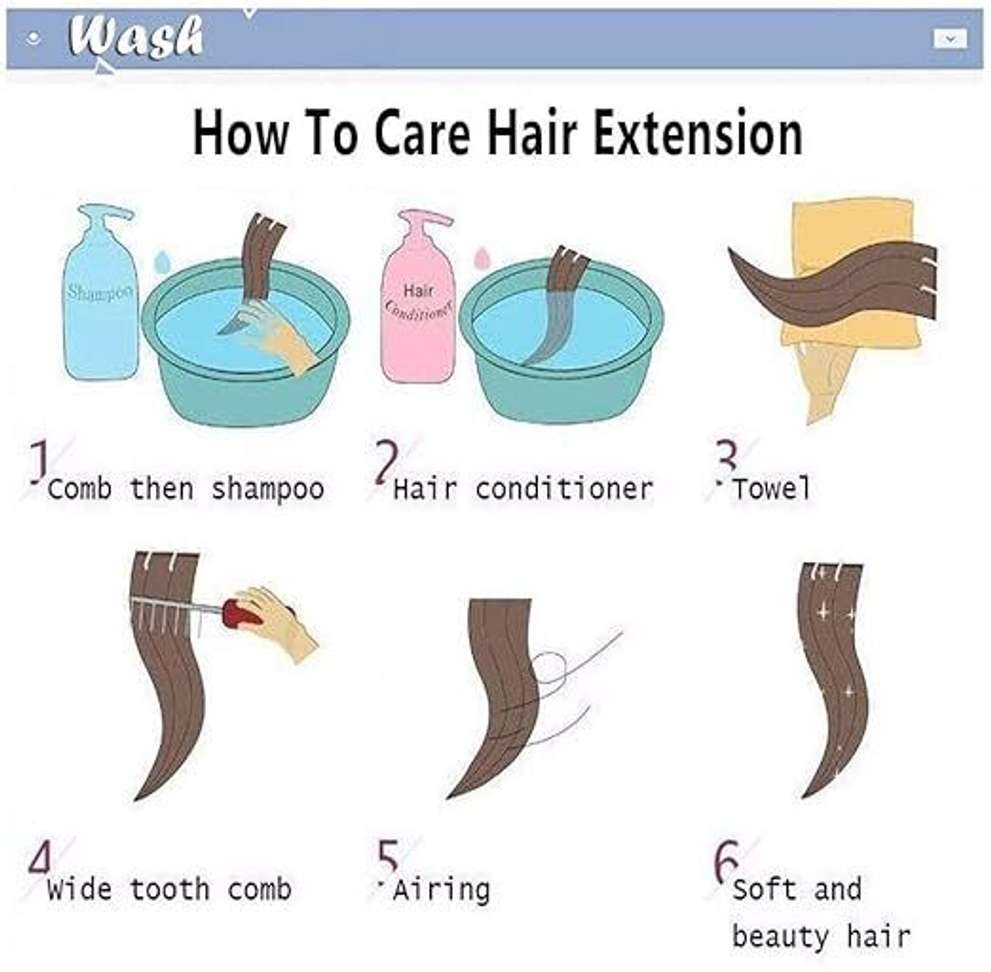 Wash

How To Care Hair Extension

Shampoo

Hair Conditioner

1 Comb then shampoo

2 Hair conditioner

3 Towel

4 Wide tooth comb

5 Airing

6 Soft and beauty hair