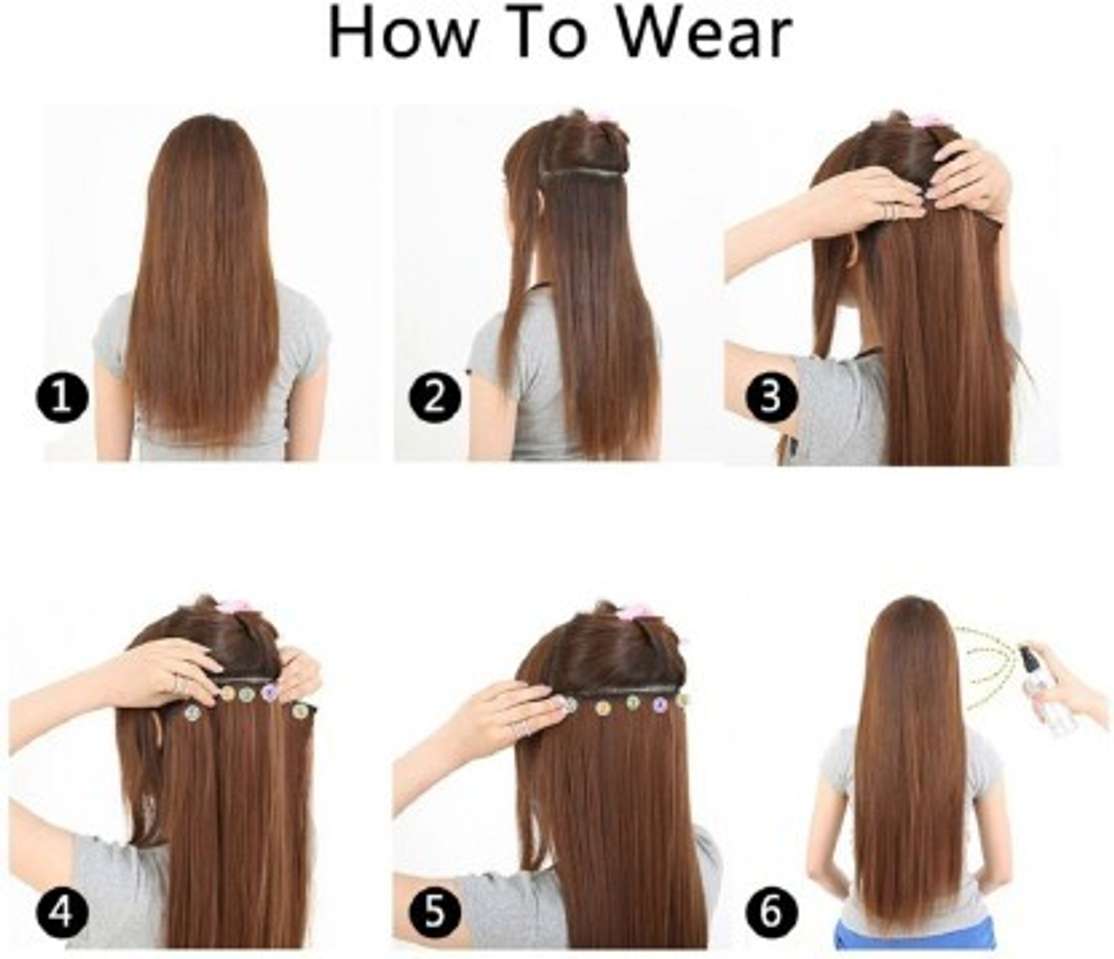 How To Wear

1

2

3

4

5

6