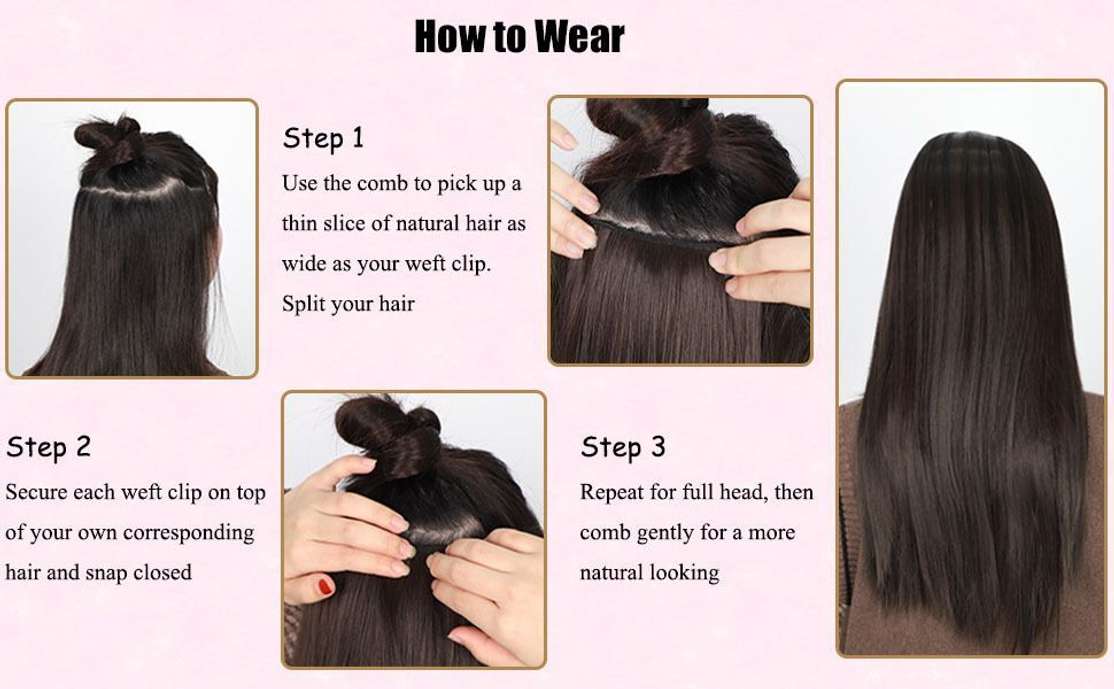 How to Wear

Step 1
Use the comb to pick up a thin slice of natural hair as wide as your weft clip. Split your hair

Step 2
Secure each weft clip on top of your own corresponding hair and snap closed

Step 3
Repeat for full head, then comb gently for a more natural looking