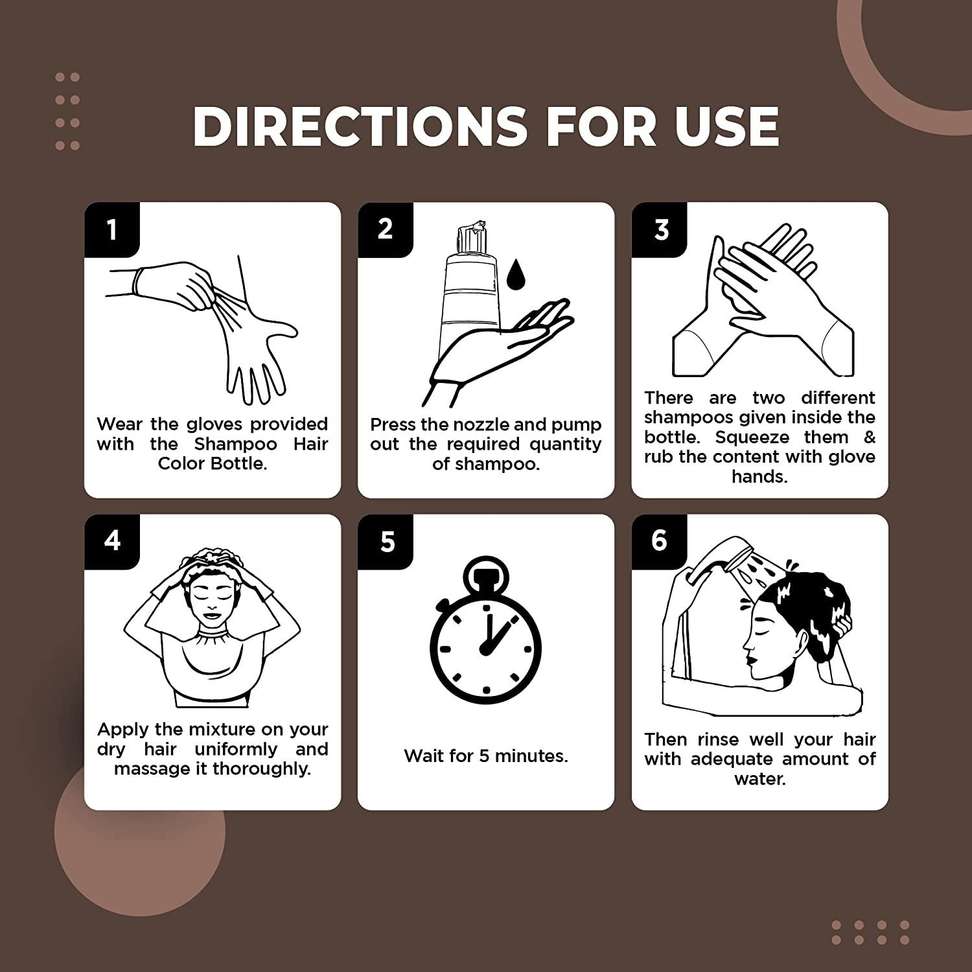 DIRECTIONS FOR USE

1
Wear the gloves provided with the Shampoo Hair Color Bottle.

2
Press the nozzle and pump out the required quantity of shampoo.

3
There are two different shampoos given inside the bottle. Squeeze them & rub the content with glove hands.

4
Apply the mixture on your dry hair uniformly and massage it thoroughly.

5
Wait for 5 minutes.

6
Then rinse well your hair with adequate amount of water.