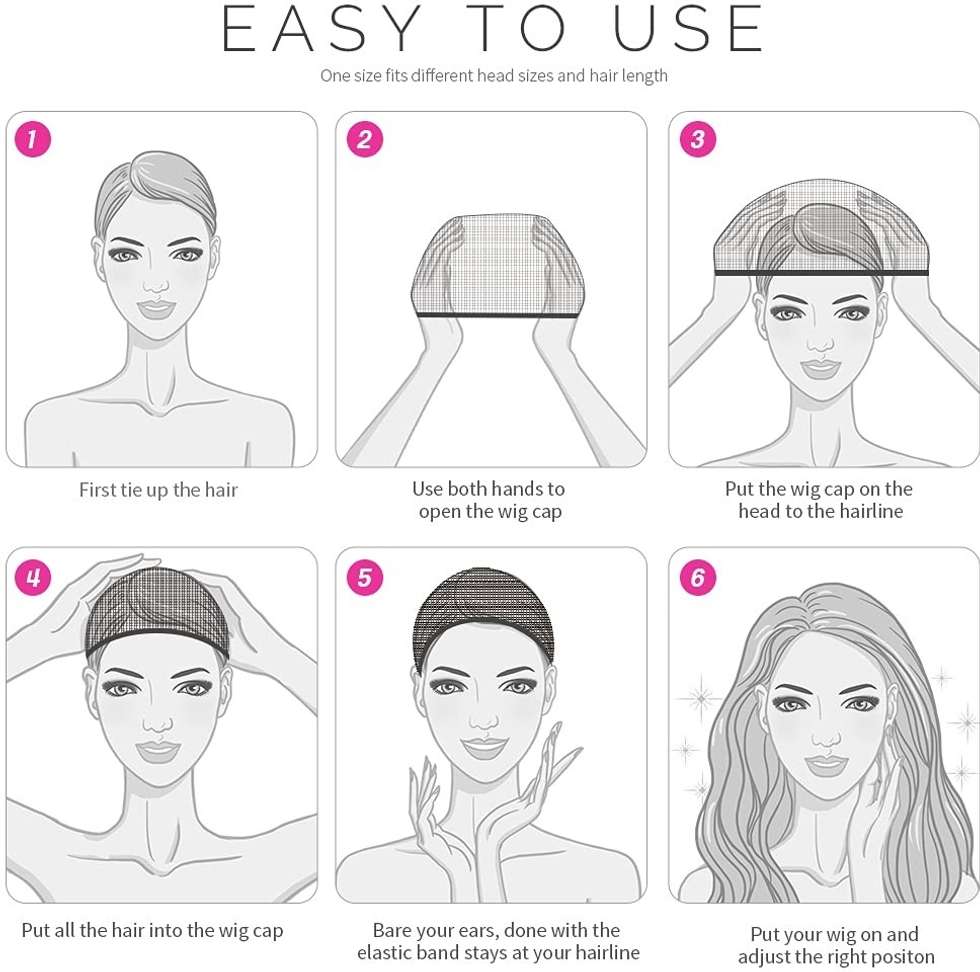 EASY TO USE

One size fits different head sizes and hair length

1

First tie up the hair

2

Use both hands to open the wig cap

3

Put the wig cap on the head to the hairline

4

Put all the hair into the wig cap

5

Bare your ears, done with the elastic band stays at your hairline

6

Put your wig on and adjust the right positon