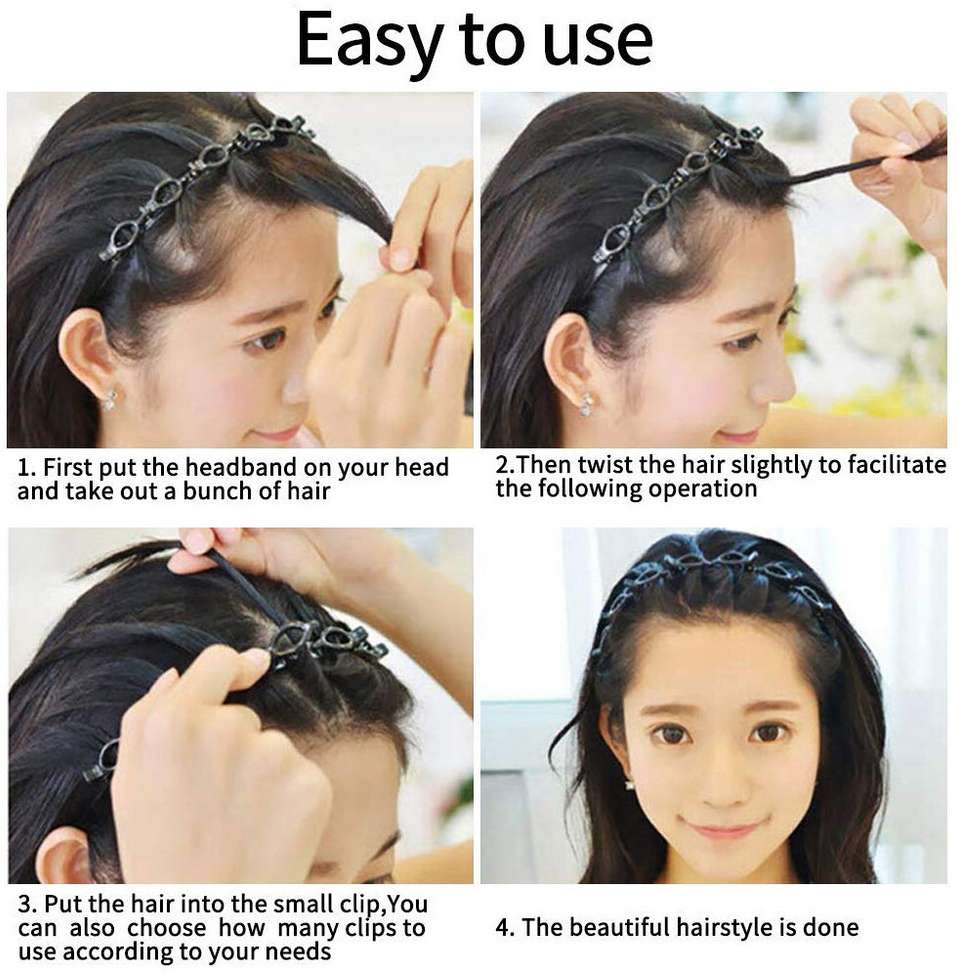 Easy to use

1. First put the headband on your head and take out a bunch of hair

2.Then twist the hair slightly to facilitate the following operation

3. Put the hair into the small clip,You can also choose how many clips to use according to your needs

4. The beautiful hairstyle is done