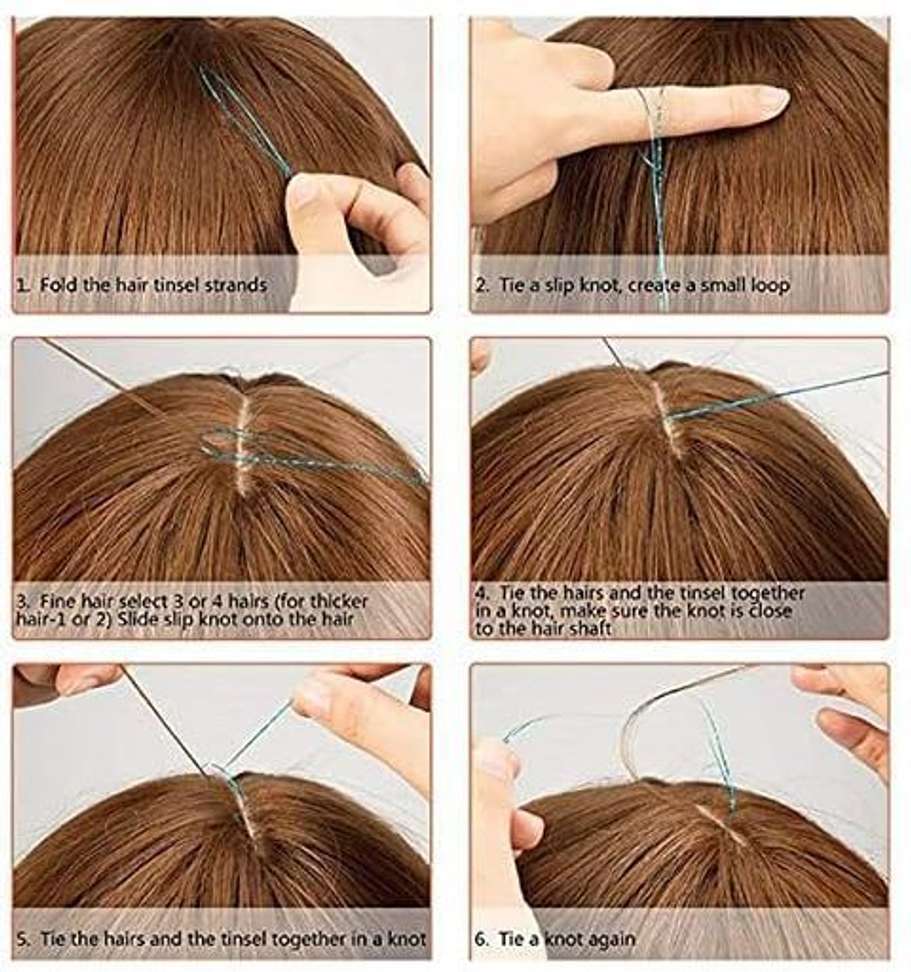 1. Fold the hair tinsel strands

2. Tie a slip knot, create a small loop

3. Fine hair select 3 or 4 hairs (for thicker hair-1 or 2) Slide slip knot onto the hair

4. Tie the hairs and the tinsel together in a knot, make sure the knot is close to the hair shaft

5. Tie the hairs and the tinsel together in a knot

6. Tie a knot again