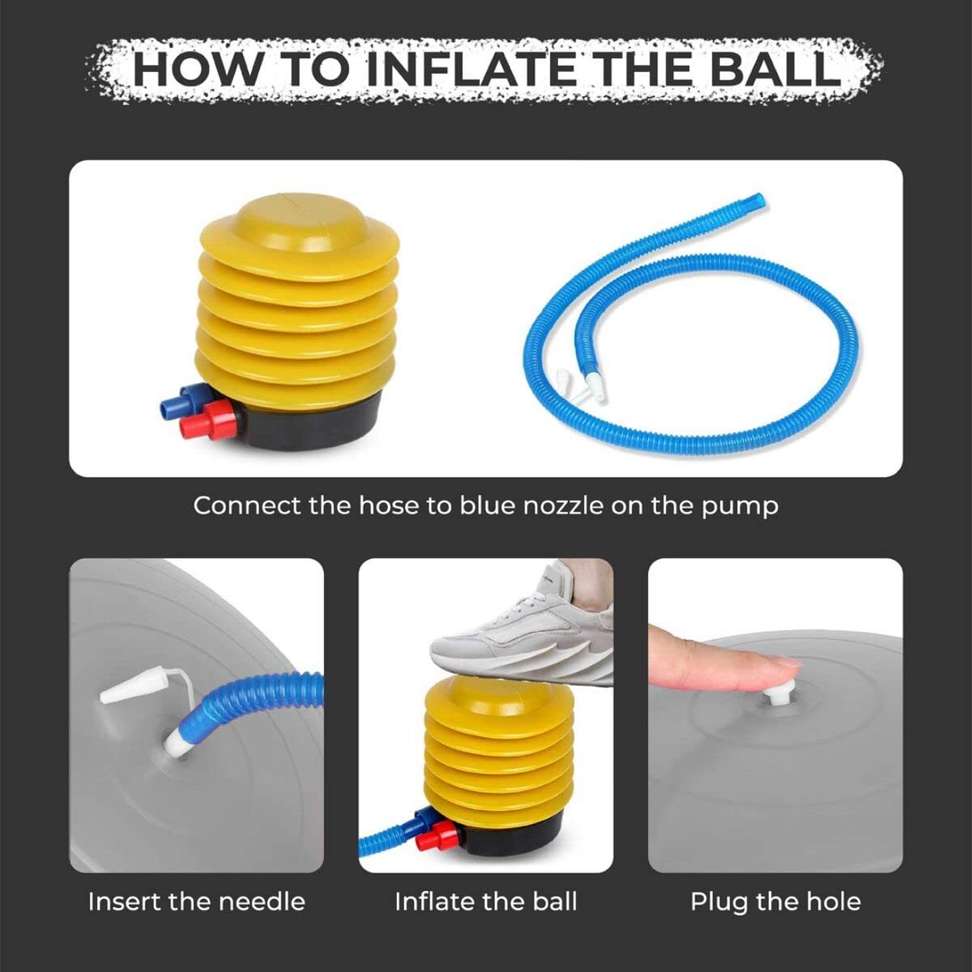 HOW TO INFLATE THE BALL

Connect the hose to blue nozzle on the pump

Insert the needle

Inflate the ball

Plug the hole