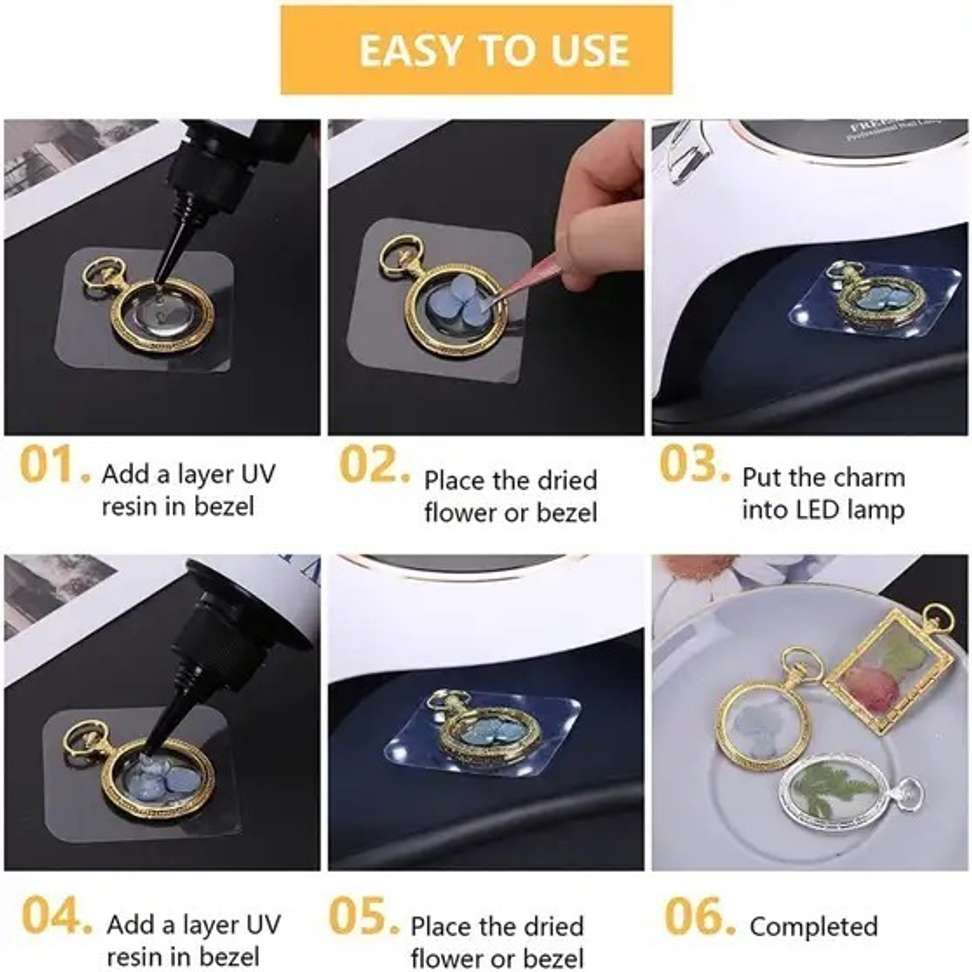 EASY TO USE

01. Add a layer UV resin in bezel

02. Place the dried flower or bezel

03. Put the charm into LED lamp

04. Add a layer UV resin in bezel

05. Place the dried flower or bezel

06. Completed