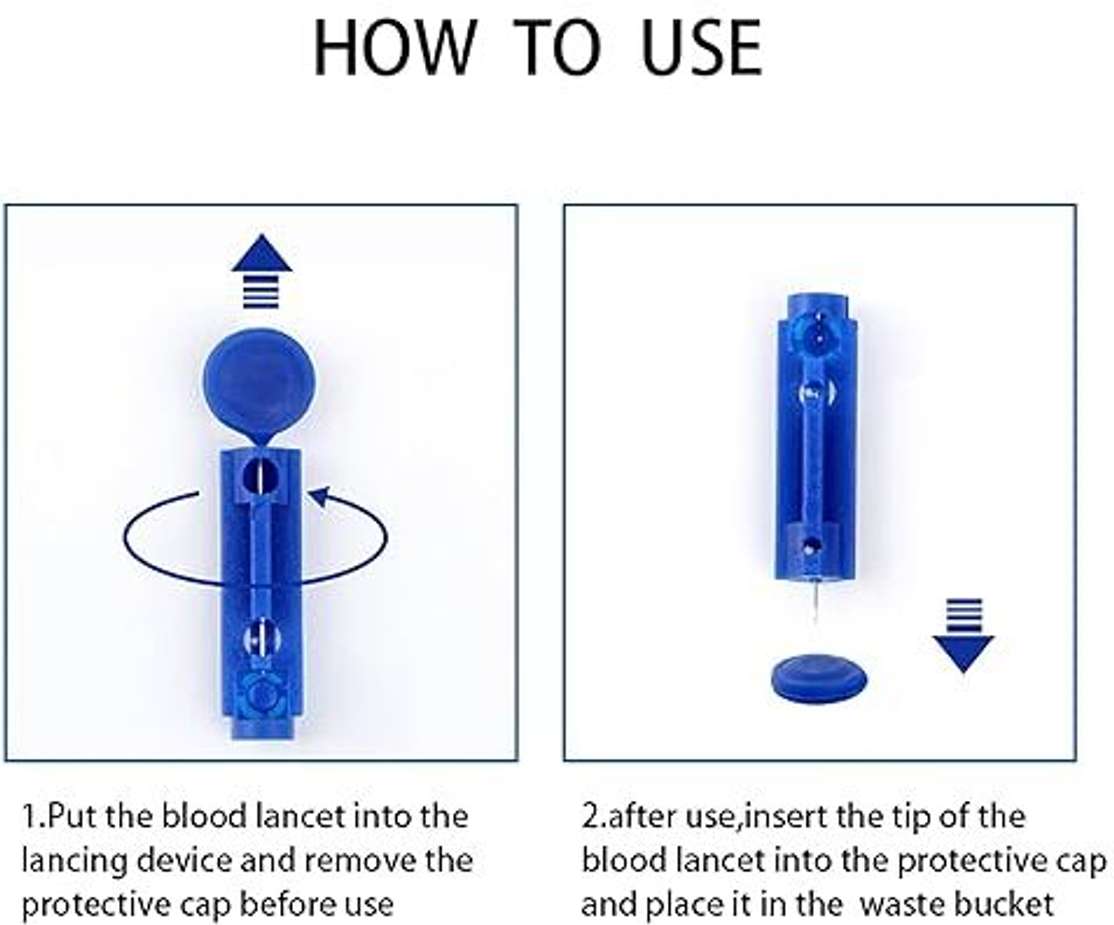 HOW TO USE

1.Put the blood lancet into the lancing device and remove the protective cap before use

2.after use,insert the tip of the blood lancet into the protective cap and place it in the waste bucket