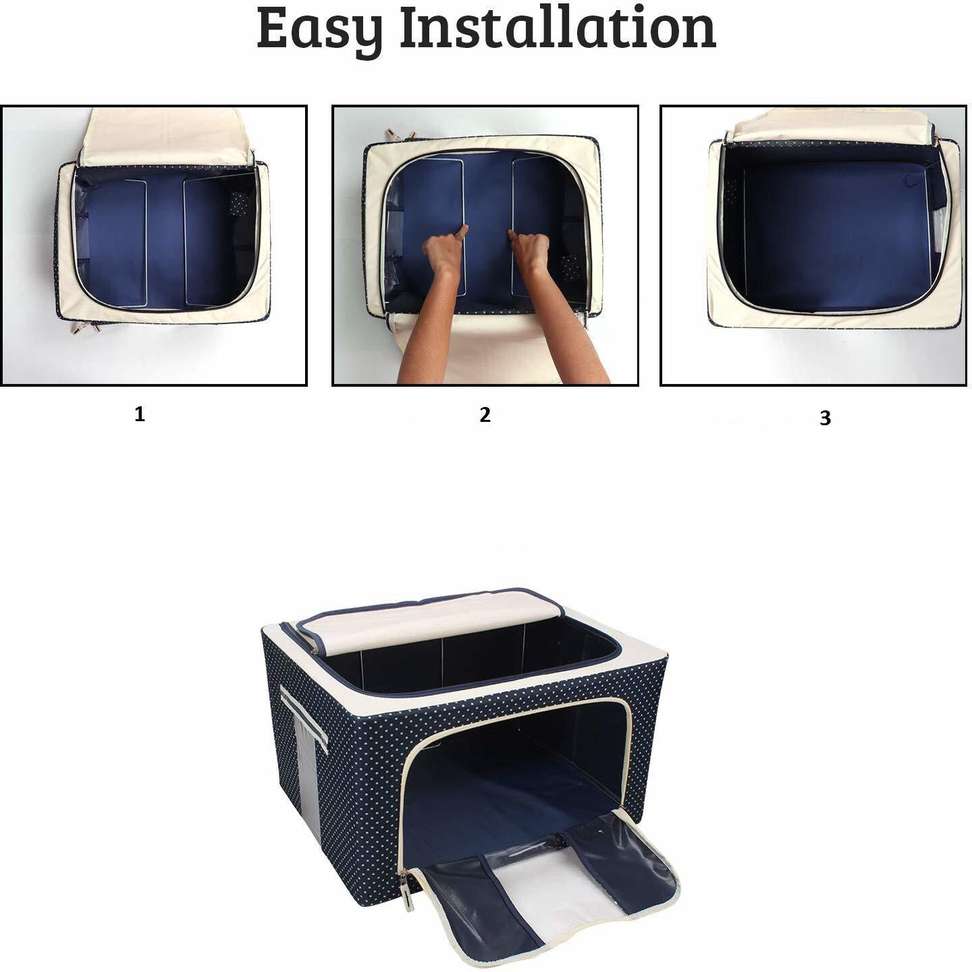 Easy Installation

1

2

3