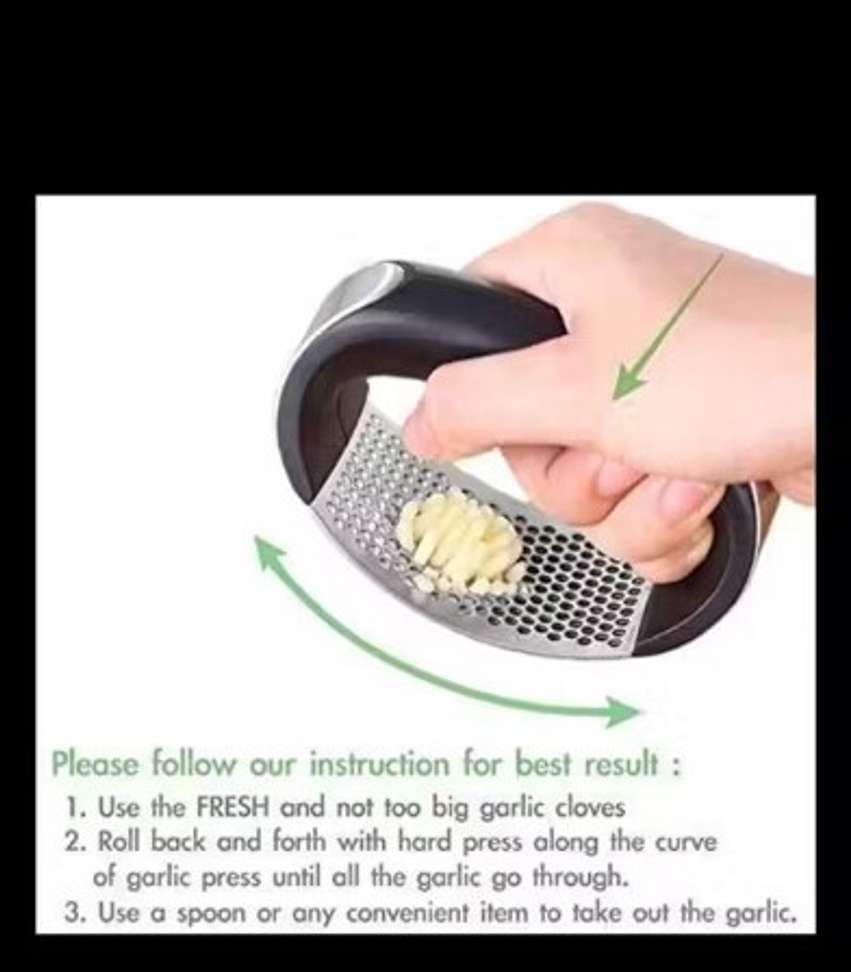 Please follow our instruction for best result :

1. Use the FRESH and not too big garlic cloves
2. Roll back and forth with hard press along the curve of garlic press until all the garlic go through.
3. Use a spoon or any convenient item to take out the garlic.