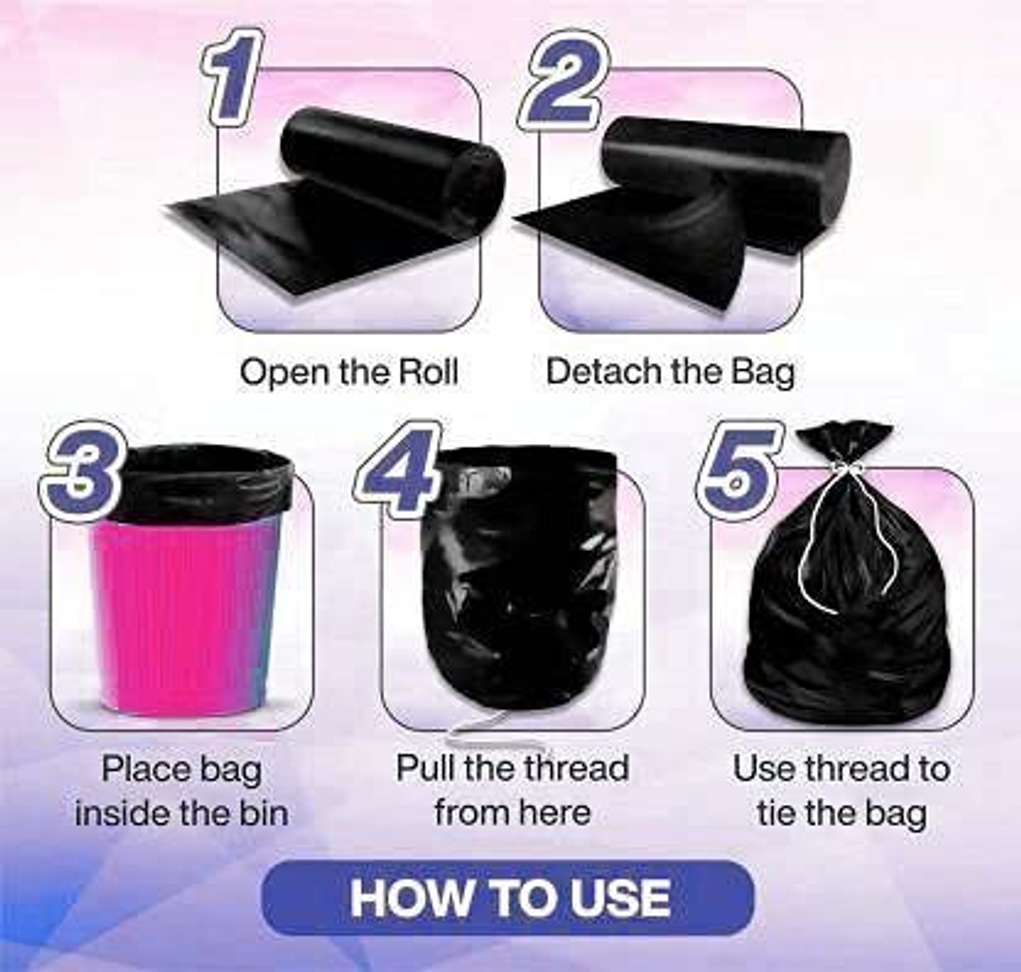 1
Open the Roll

2
Detach the Bag

3
Place bag inside the bin

4
Pull the thread from here

5
Use thread to tie the bag

HOW TO USE