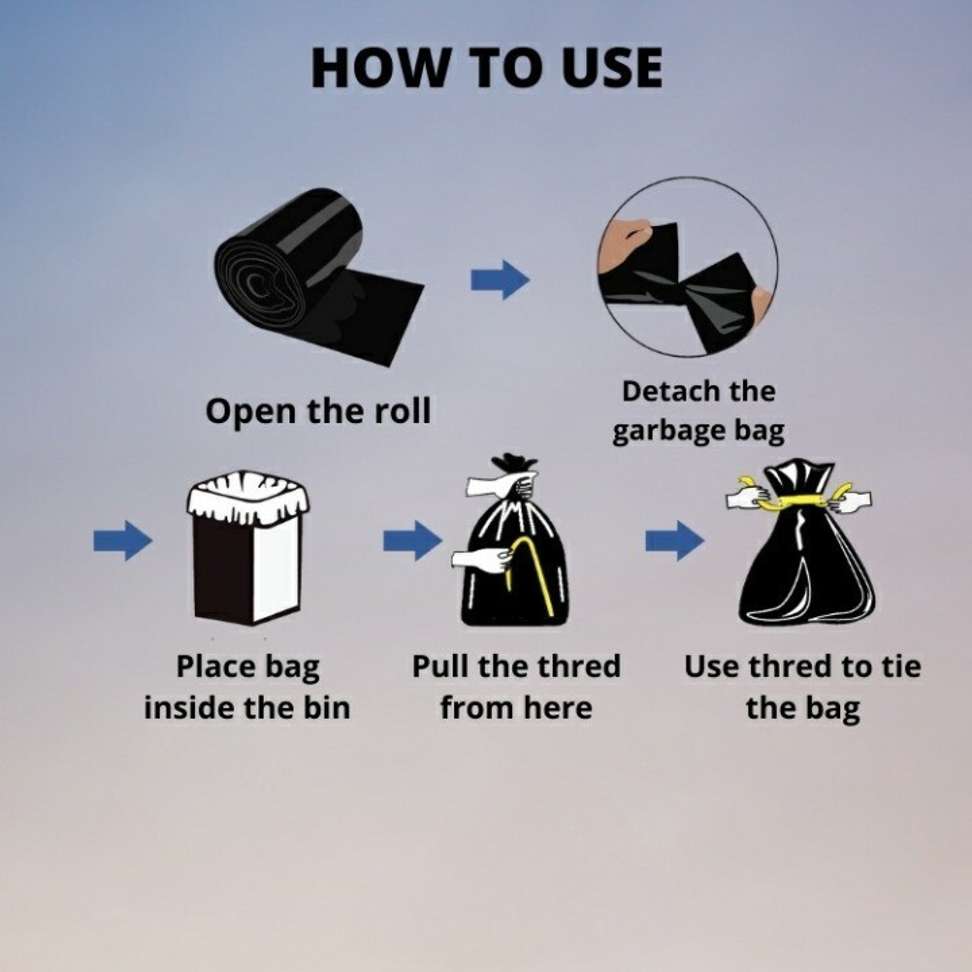 HOW TO USE

Open the roll

Detach the garbage bag

Place bag inside the bin

Pull the thred from here

Use thred to tie the bag