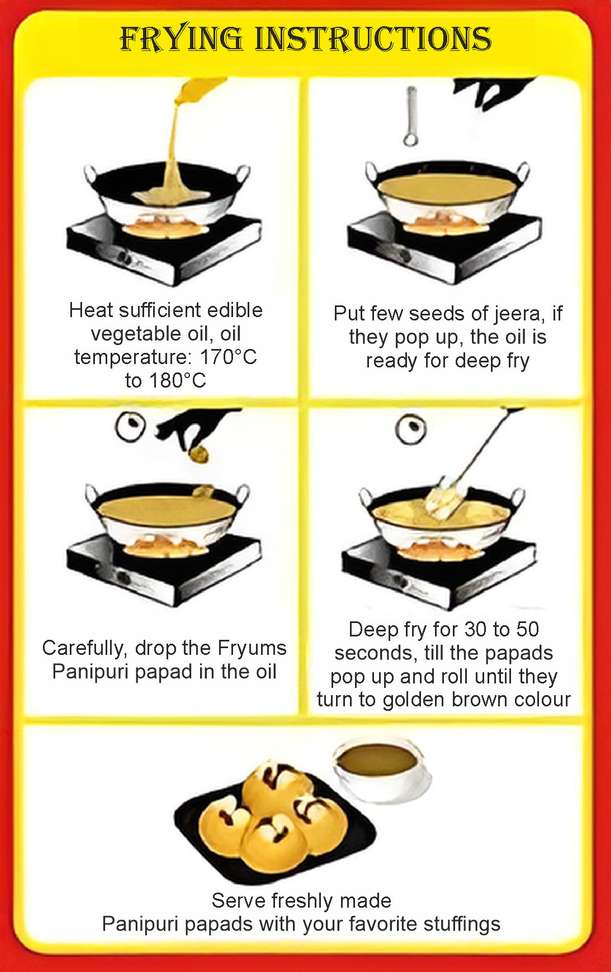 FRYING INSTRUCTIONS

Heat sufficient edible vegetable oil, oil temperature: 170°C to 180°C

Put few seeds of jeera, if they pop up, the oil is ready for deep fry

Carefully, drop the Fryums Panipuri papad in the oil

Deep fry for 30 to 50 seconds, till the papads pop up and roll until they turn to golden brown colour

Serve freshly made Panipuri papads with your favorite stuffings