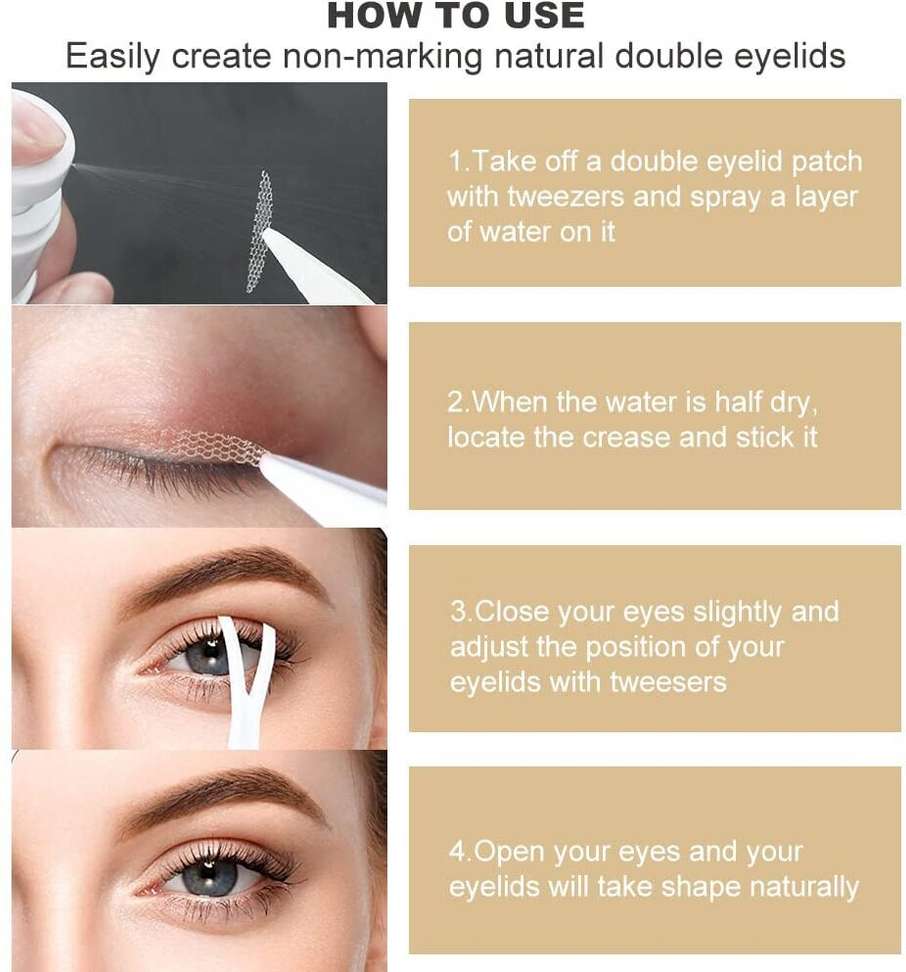 HOW TO USE
Easily create non-marking natural double eyelids

1.Take off a double eyelid patch with tweezers and spray a layer of water on it

2.When the water is half dry, locate the crease and stick it

3.Close your eyes slightly and adjust the position of your eyelids with tweesers

4.Open your eyes and your eyelids will take shape naturally