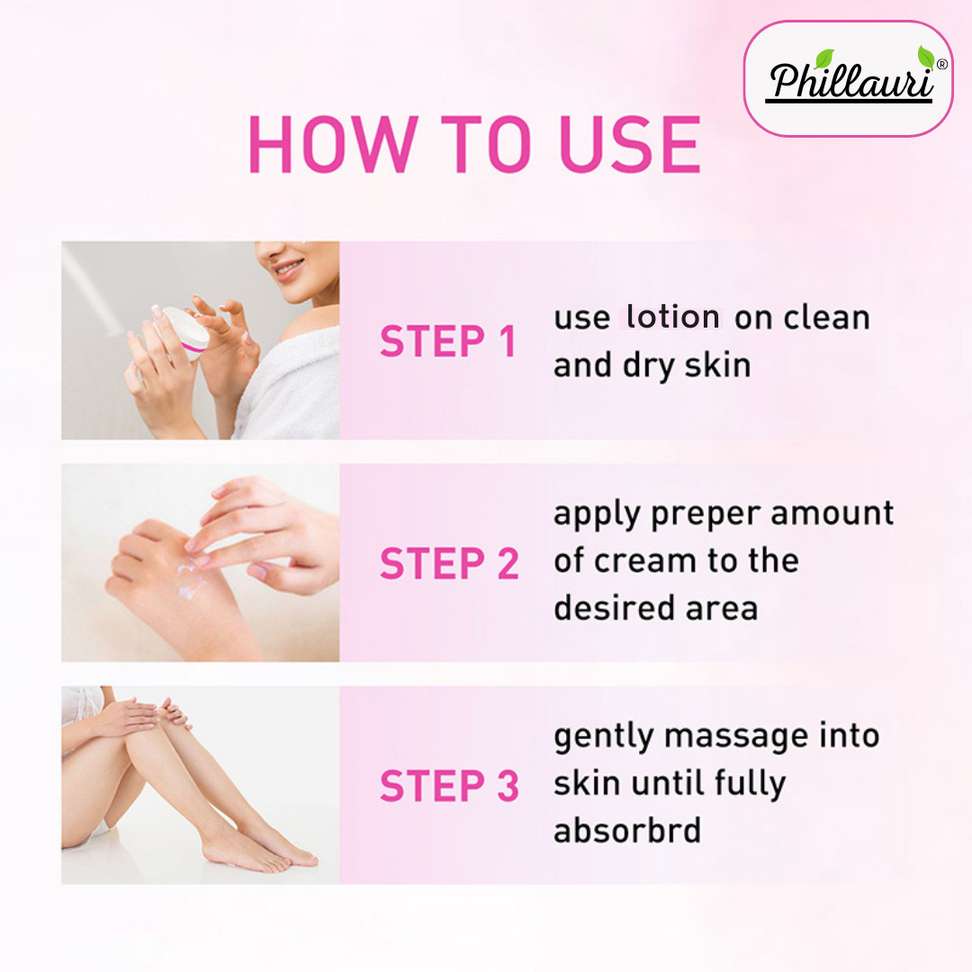 Phillauri®

HOW TO USE

STEP 1 use lotion on clean and dry skin

STEP 2 apply preper amount of cream to the desired area

STEP 3 gently massage into skin until fully absorbrd