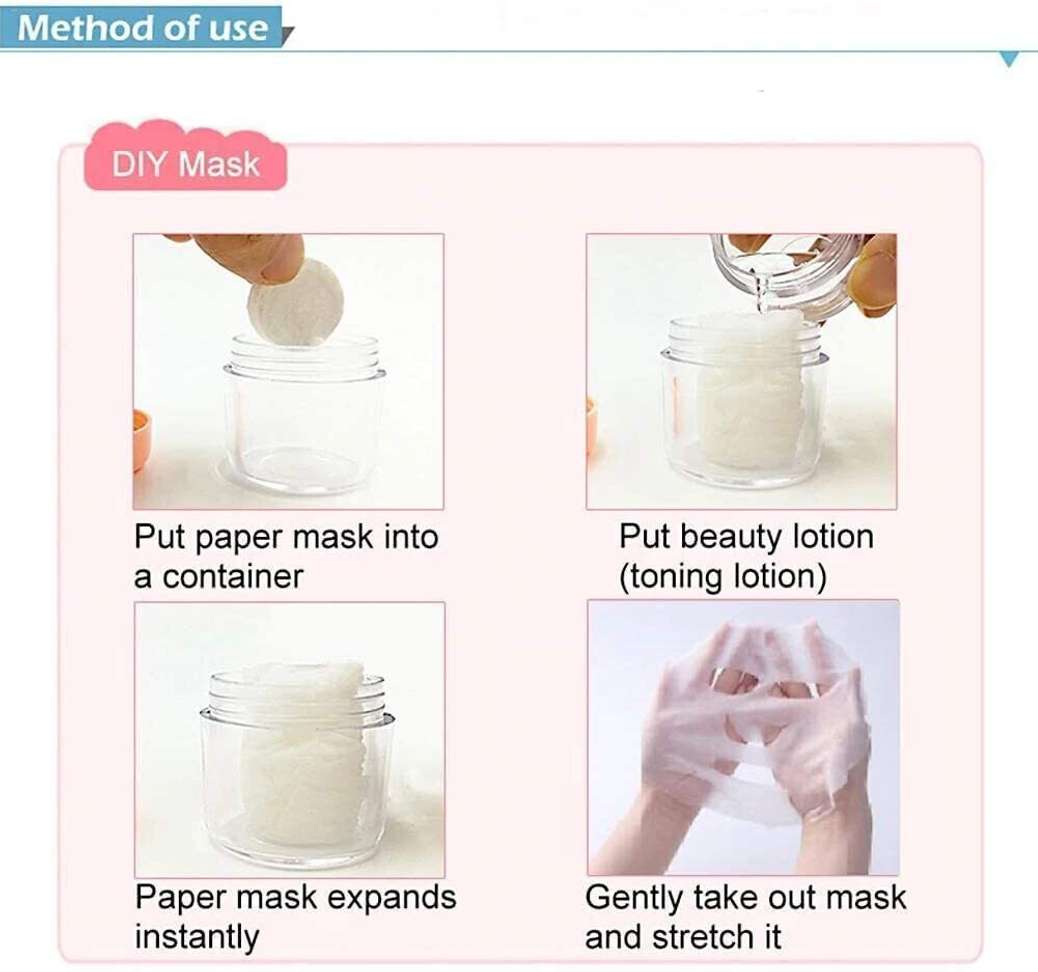 Method of use

DIY Mask

Put paper mask into a container

Put beauty lotion (toning lotion)

Paper mask expands instantly

Gently take out mask and stretch it