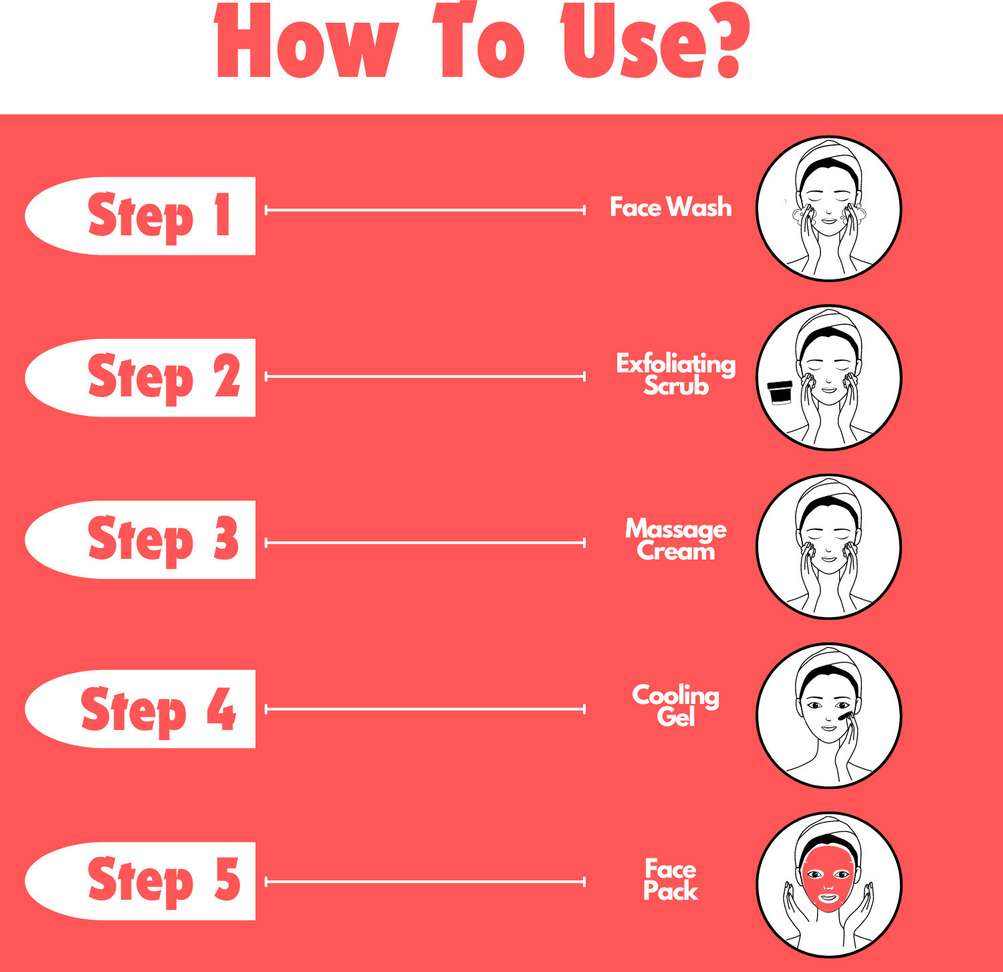 How To Use?

Step 1

Face Wash

Step 2

Exfoliating Scrub

Step 3

Massage Cream

Step 4

Cooling Gel

Step 5

Face Pack