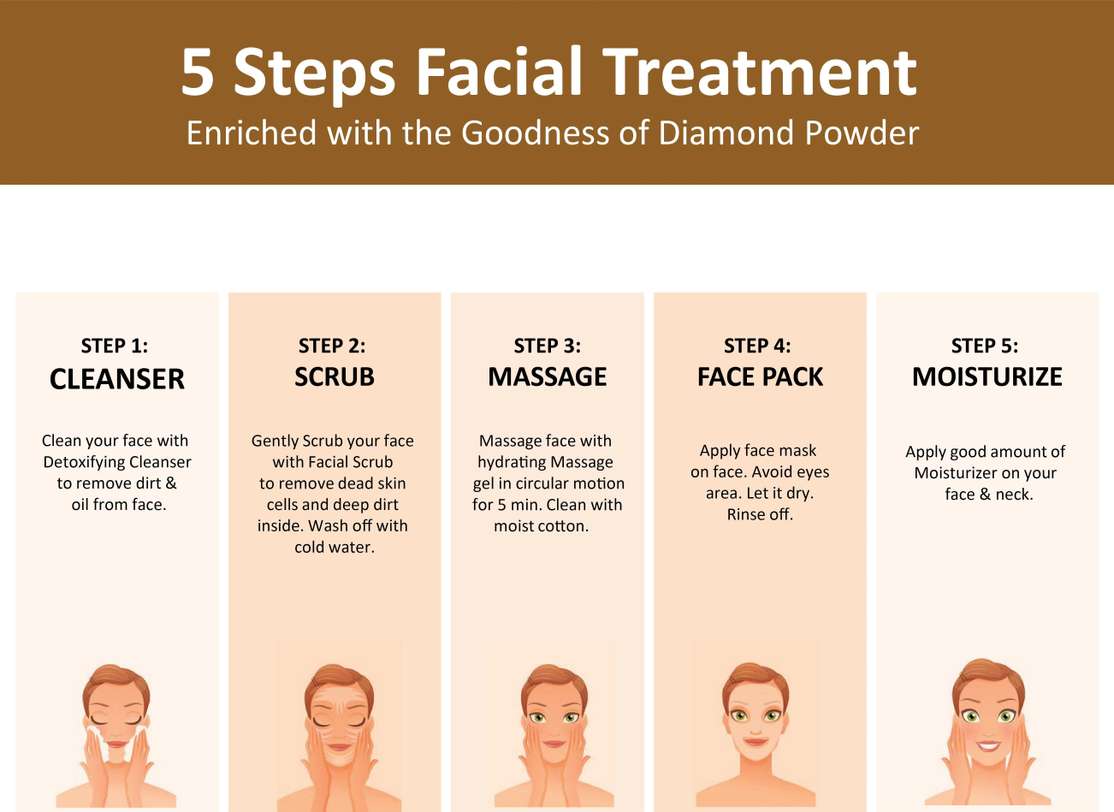 5 Steps Facial Treatment

Enriched with the Goodness of Diamond Powder

STEP 1:
CLEANSER

Clean your face with Detoxifying Cleanser to remove dirt & oil from face.

STEP 2:
SCRUB

Gently Scrub your face with Facial Scrub to remove dead skin cells and deep dirt inside. Wash off with cold water.

STEP 3:
MASSAGE

Massage face with hydrating Massage gel in circular motion for 5 min. Clean with moist cotton.

STEP 4:
FACE PACK

Apply face mask on face. Avoid eyes area. Let it dry. Rinse off.

STEP 5:
MOISTURIZE

Apply good amount of Moisturizer on your face & neck.