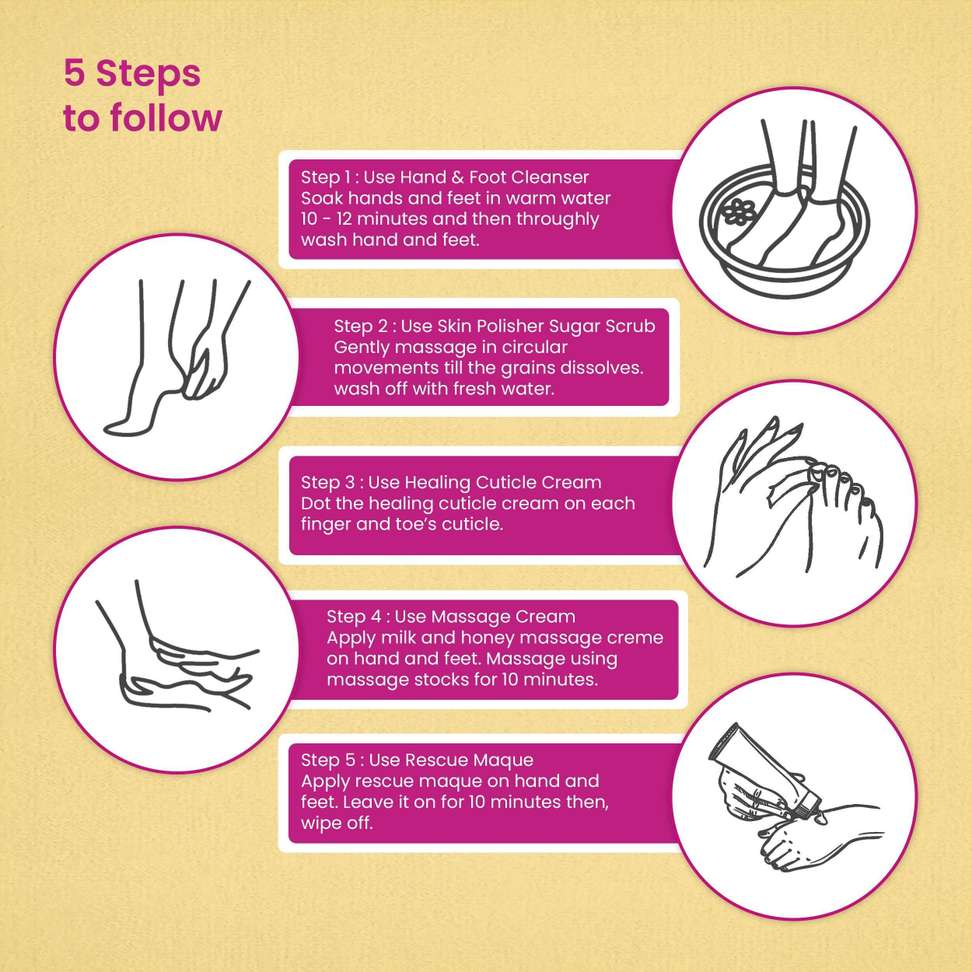 5 Steps to follow

Step 1 : Use Hand & Foot Cleanser
Soak hands and feet in warm water 10 - 12 minutes and then throughly wash hand and feet.

Step 2 : Use Skin Polisher Sugar Scrub
Gently massage in circular movements till the grains dissolves. wash off with fresh water.

Step 3 : Use Healing Cuticle Cream
Dot the healing cuticle cream on each finger and toe's cuticle.

Step 4 : Use Massage Cream
Apply milk and honey massage creme on hand and feet. Massage using massage stocks for 10 minutes.

Step 5 : Use Rescue Maque
Apply rescue maque on hand and feet. Leave it on for 10 minutes then, wipe off.