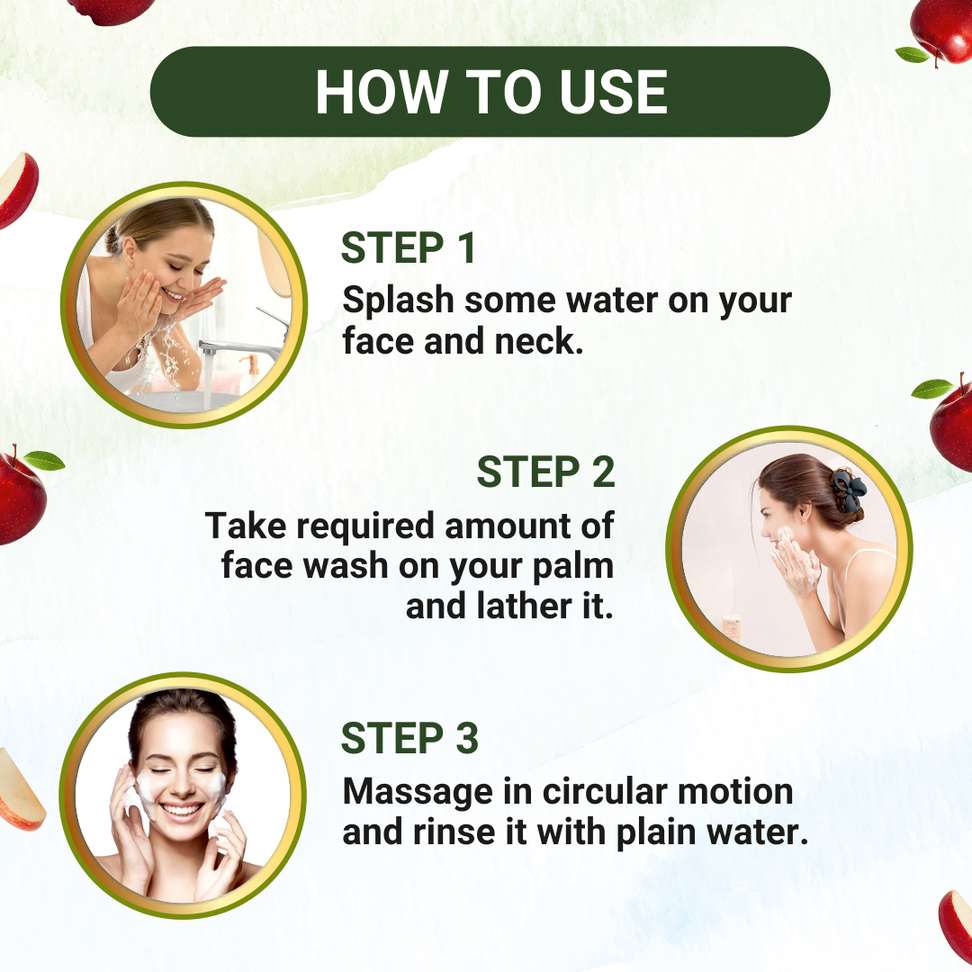 HOW TO USE

STEP 1
Splash some water on your face and neck.

STEP 2
Take required amount of face wash on your palm and lather it.

STEP 3
Massage in circular motion and rinse it with plain water.