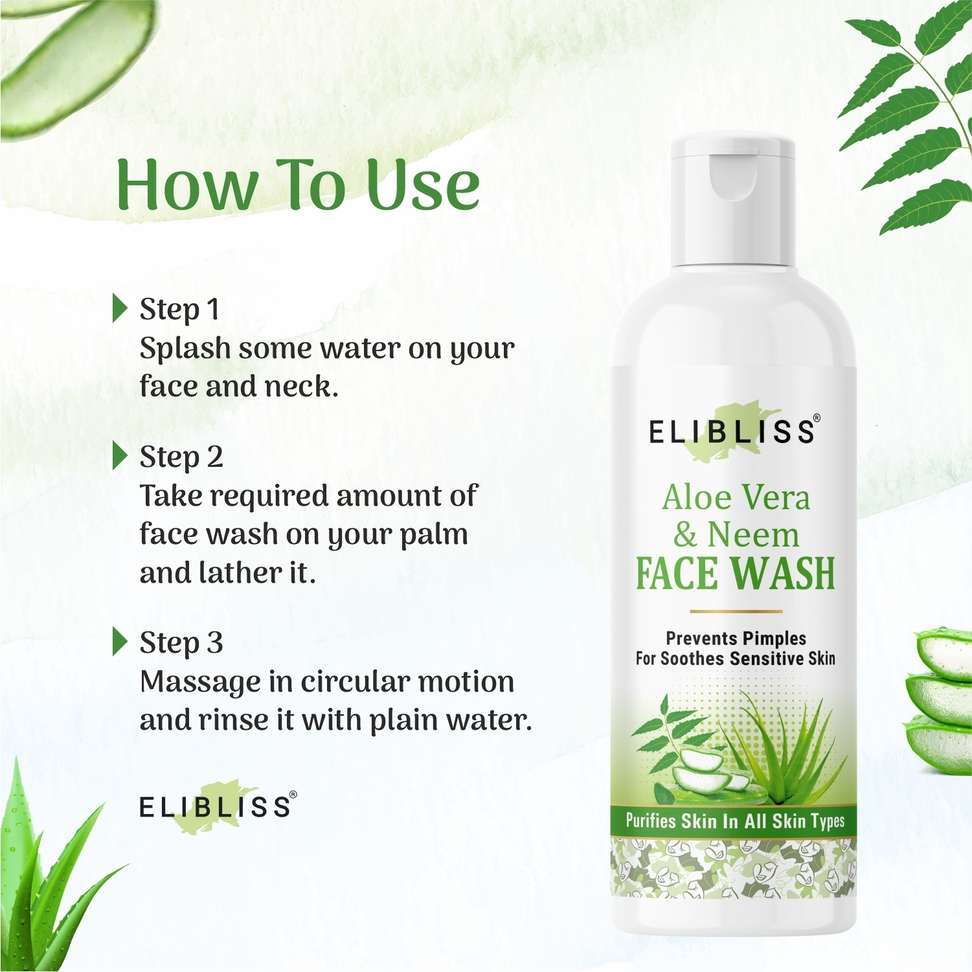 How To Use

Step 1
Splash some water on your face and neck.

Step 2
Take required amount of face wash on your palm and lather it.

Step 3
Massage in circular motion and rinse it with plain water.

ELIBLISS®

ELIBLISS®

Aloe Vera & Neem
FACE WASH

Prevents Pimples
For Soothes Sensitive Skin

Purifies Skin In All Skin Types