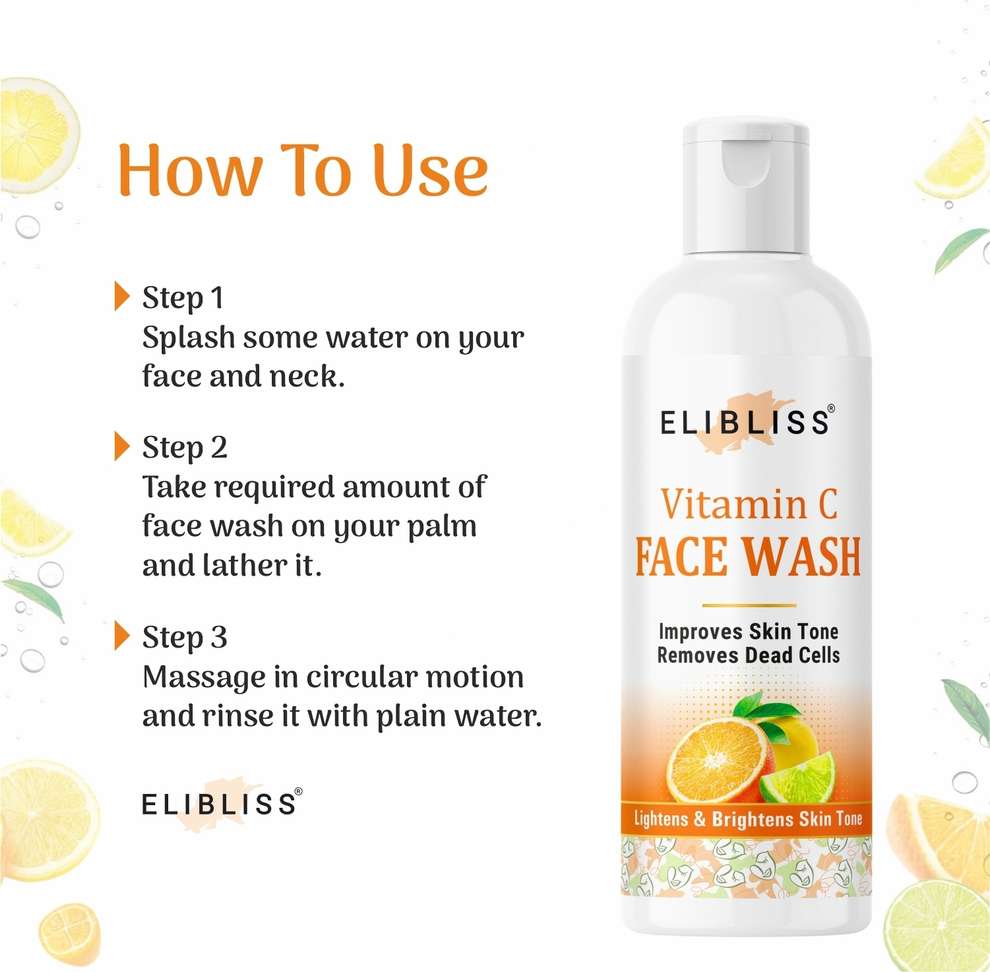 How To Use

Step 1
Splash some water on your face and neck.

Step 2
Take required amount of face wash on your palm and lather it.

Step 3
Massage in circular motion and rinse it with plain water.

ELIBLISS®

ELIBLISS®

Vitamin C
FACE WASH

Improves Skin Tone
Removes Dead Cells

Lightens & Brightens Skin Tone