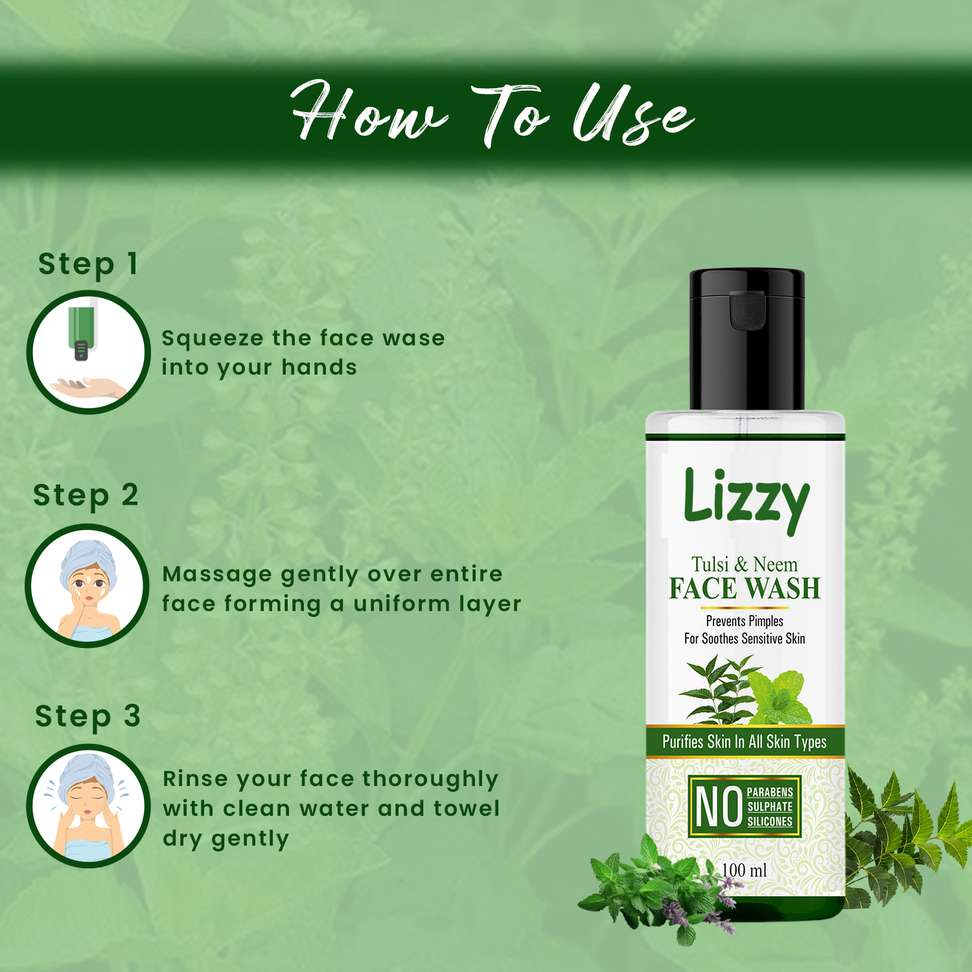 How To Use

Step 1

Squeeze the face wase into your hands

Step 2

Massage gently over entire face forming a uniform layer

Step 3

Rinse your face thoroughly with clean water and towel dry gently

Lizzy

Tulsi & Neem
FACE WASH

Prevents Pimples
For Soothes Sensitive Skin

Purifies Skin In All Skin Types

NO PARABENS SULPHATE SILICONES

100 ml