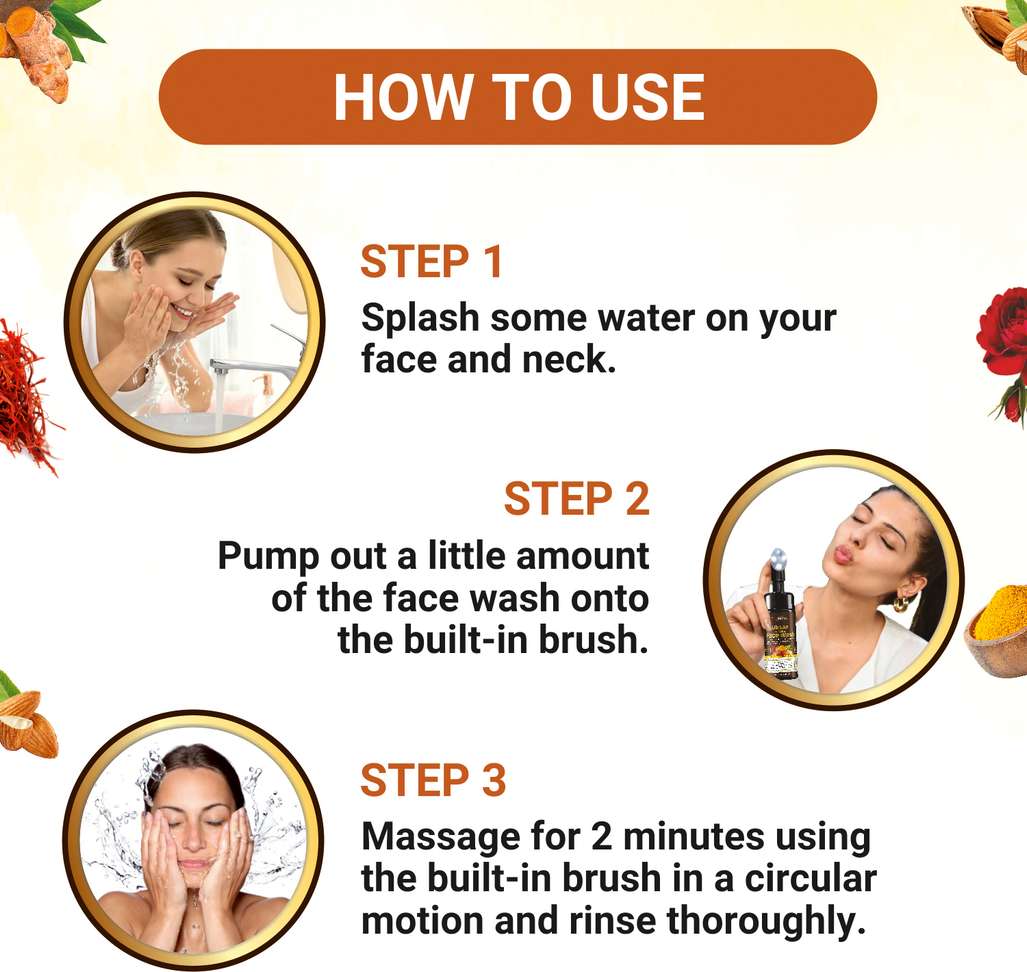 HOW TO USE

STEP 1
Splash some water on your face and neck.

STEP 2
Pump out a little amount of the face wash onto the built-in brush.

STEP 3
Massage for 2 minutes using the built-in brush in a circular motion and rinse thoroughly.