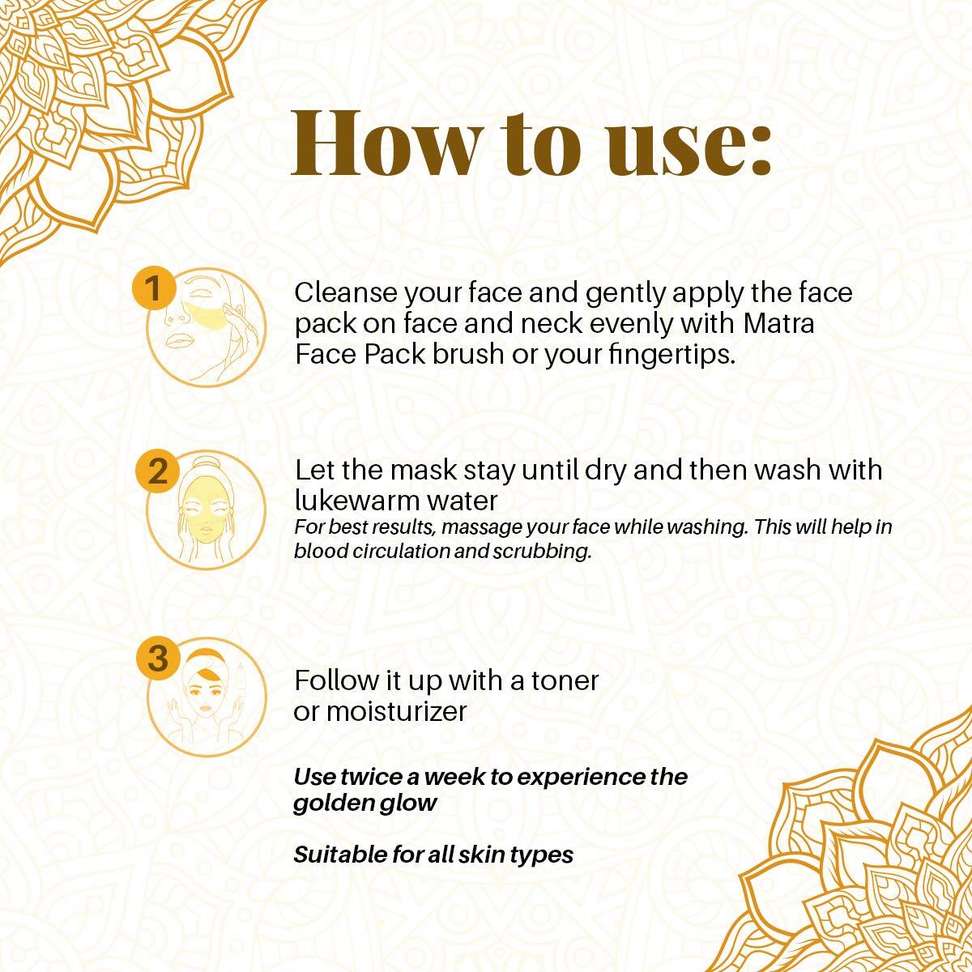 How to use:

1

Cleanse your face and gently apply the face pack on face and neck evenly with Matra Face Pack brush or your fingertips.

2

Let the mask stay until dry and then wash with lukewarm water

For best results, massage your face while washing. This will help in blood circulation and scrubbing.

3

Follow it up with a toner or moisturizer

Use twice a week to experience the golden glow

Suitable for all skin types