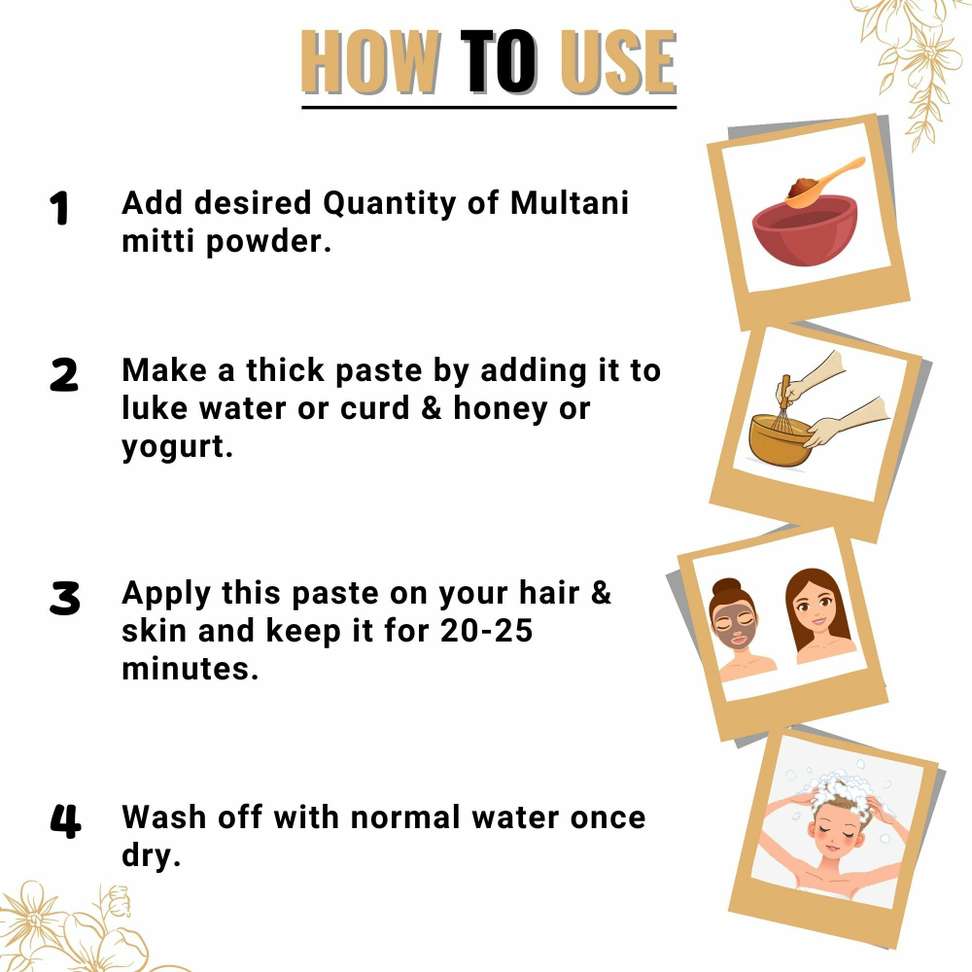 HOW TO USE

1 Add desired Quantity of Multani mitti powder.

2 Make a thick paste by adding it to luke water or curd & honey or yogurt.

3 Apply this paste on your hair & skin and keep it for 20-25 minutes.

4 Wash off with normal water once dry.