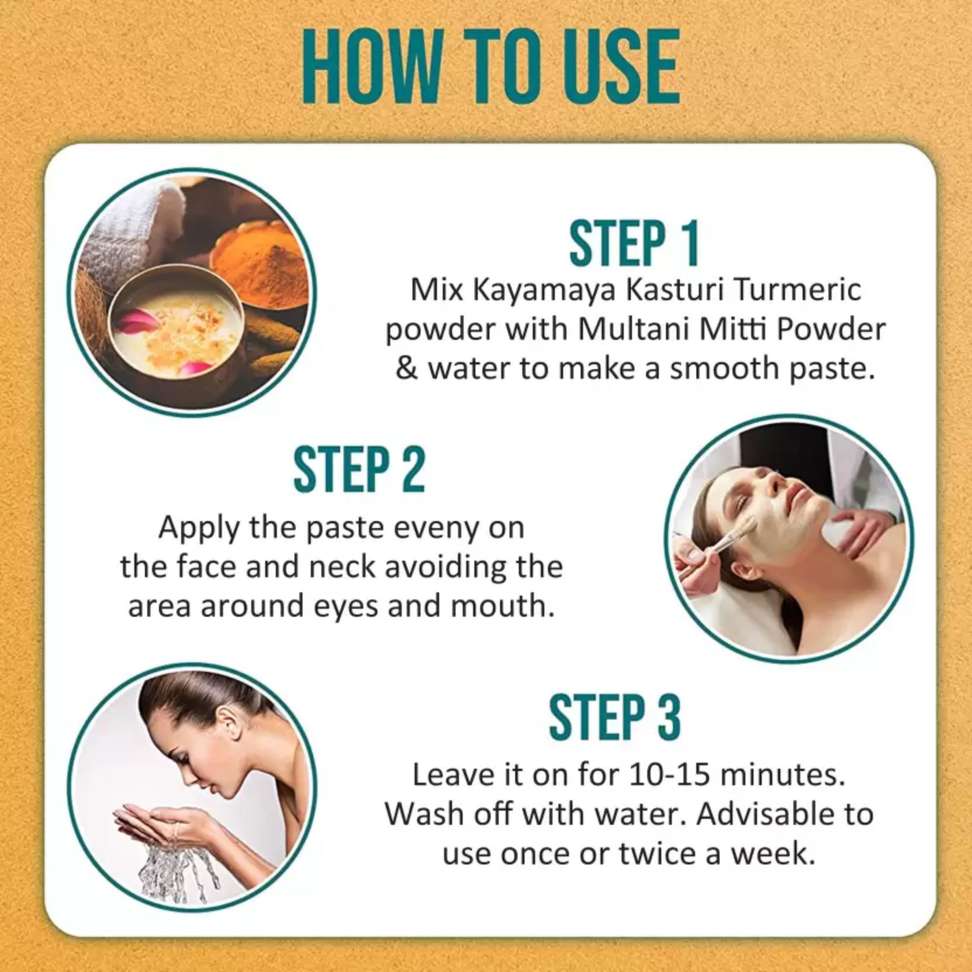 HOW TO USE

STEP 1
Mix Kayamaya Kasturi Turmeric powder with Multani Mitti Powder & water to make a smooth paste.

STEP 2
Apply the paste eveny on the face and neck avoiding the area around eyes and mouth.

STEP 3
Leave it on for 10-15 minutes. Wash off with water. Advisable to use once or twice a week.