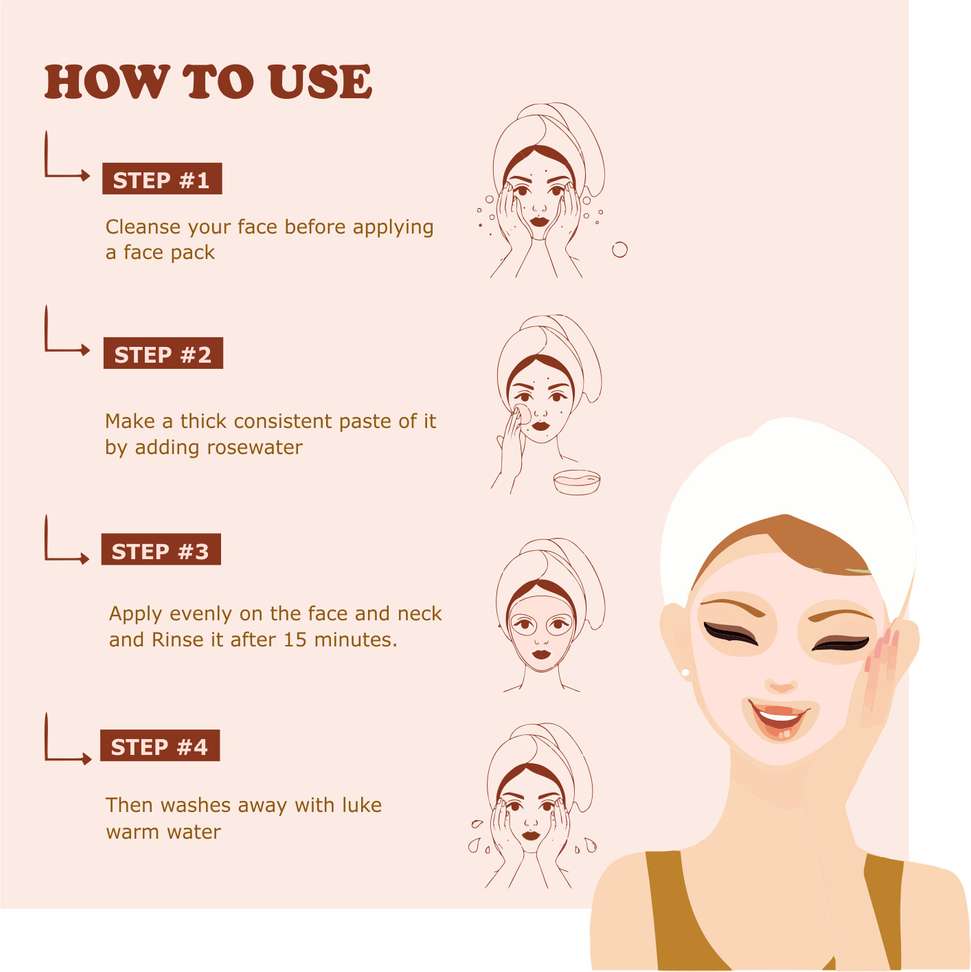 HOW TO USE

STEP #1

Cleanse your face before applying a face pack

STEP #2

Make a thick consistent paste of it by adding rosewater

STEP #3

Apply evenly on the face and neck and Rinse it after 15 minutes.

STEP #4

Then washes away with luke warm water