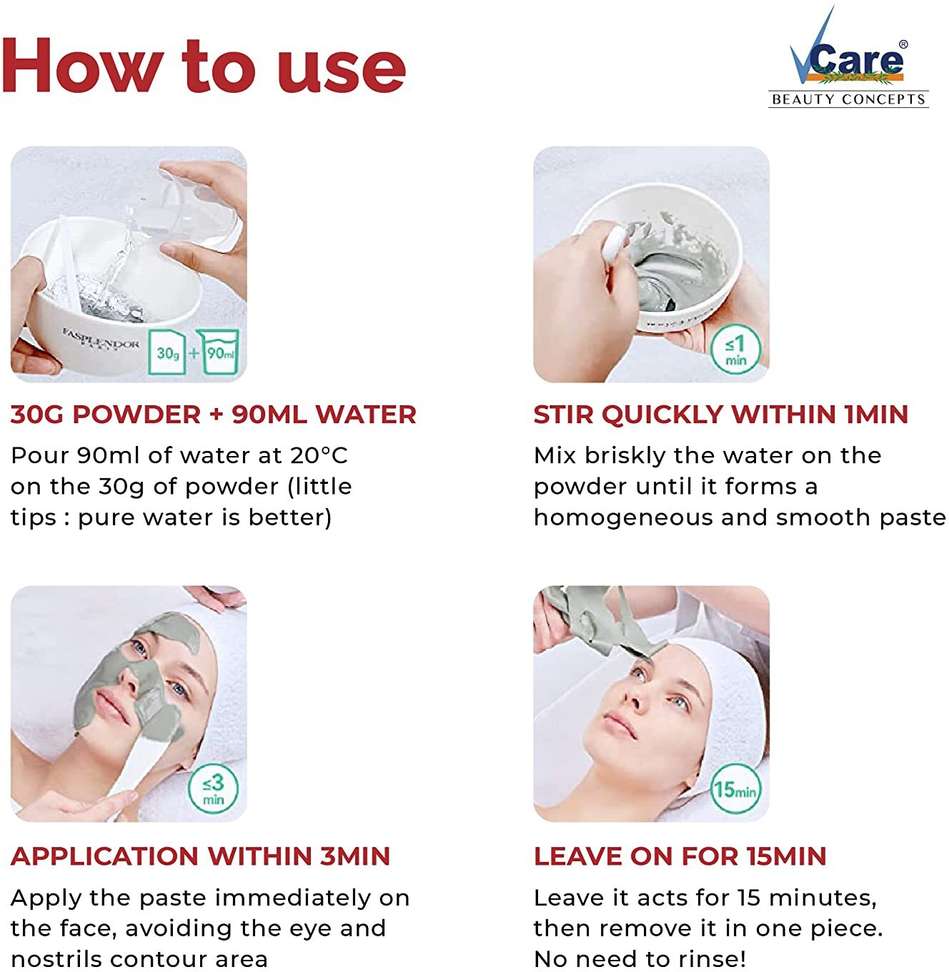 How to use

VCare®
BEAUTY CONCEPTS

FASPLENDOR

30g + 90ml

30G POWDER + 90ML WATER

Pour 90ml of water at 20°C on the 30g of powder (little tips : pure water is better)

≤1 min

STIR QUICKLY WITHIN 1MIN

Mix briskly the water on the powder until it forms a homogeneous and smooth paste

≤3 min

APPLICATION WITHIN 3MIN

Apply the paste immediately on the face, avoiding the eye and nostrils contour area

15min

LEAVE ON FOR 15MIN

Leave it acts for 15 minutes, then remove it in one piece. No need to rinse!