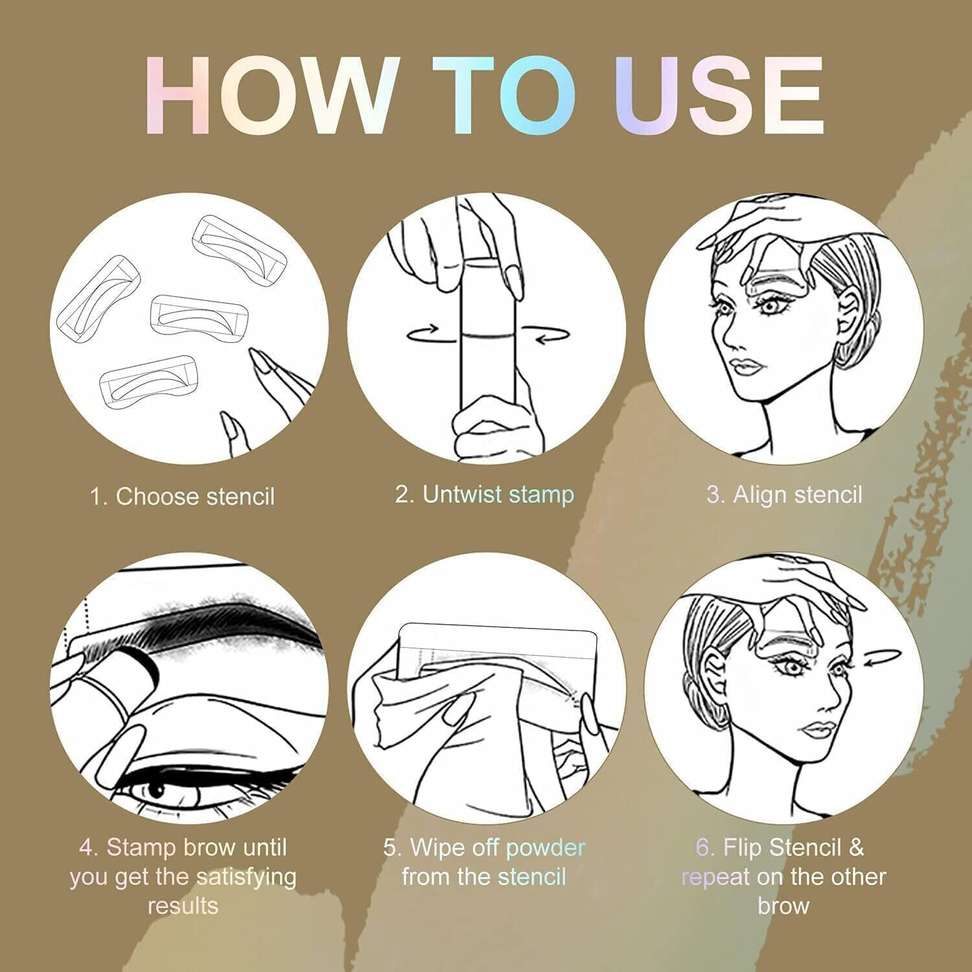 HOW TO USE

1. Choose stencil

2. Untwist stamp

3. Align stencil

4. Stamp brow until you get the satisfying results

5. Wipe off powder from the stencil

6. Flip Stencil & repeat on the other brow