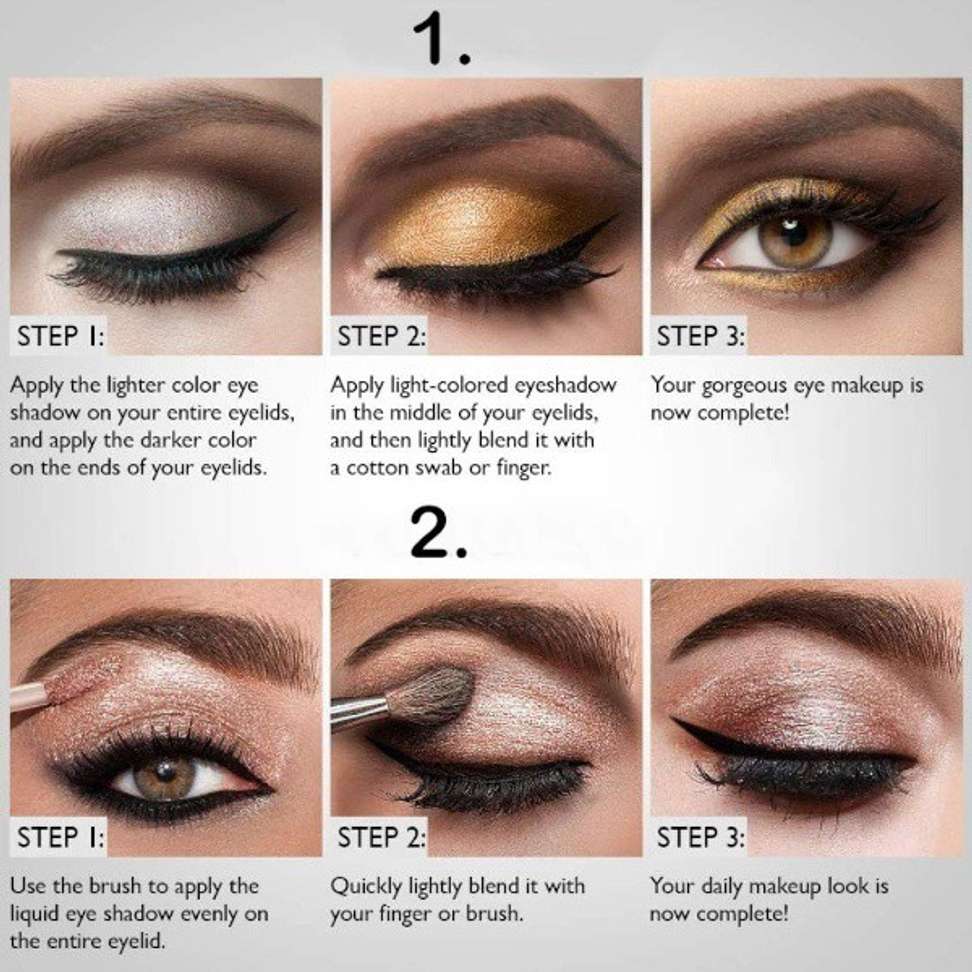 1.

STEP 1:

Apply the lighter color eye shadow on your entire eyelids, and apply the darker color on the ends of your eyelids.

STEP 2:

Apply light-colored eyeshadow in the middle of your eyelids, and then lightly blend it with a cotton swab or finger.

STEP 3:

Your gorgeous eye makeup is now complete!

2.

STEP 1:

Use the brush to apply the liquid eye shadow evenly on the entire eyelid.

STEP 2:

Quickly lightly blend it with your finger or brush.

STEP 3:

Your daily makeup look is now complete!