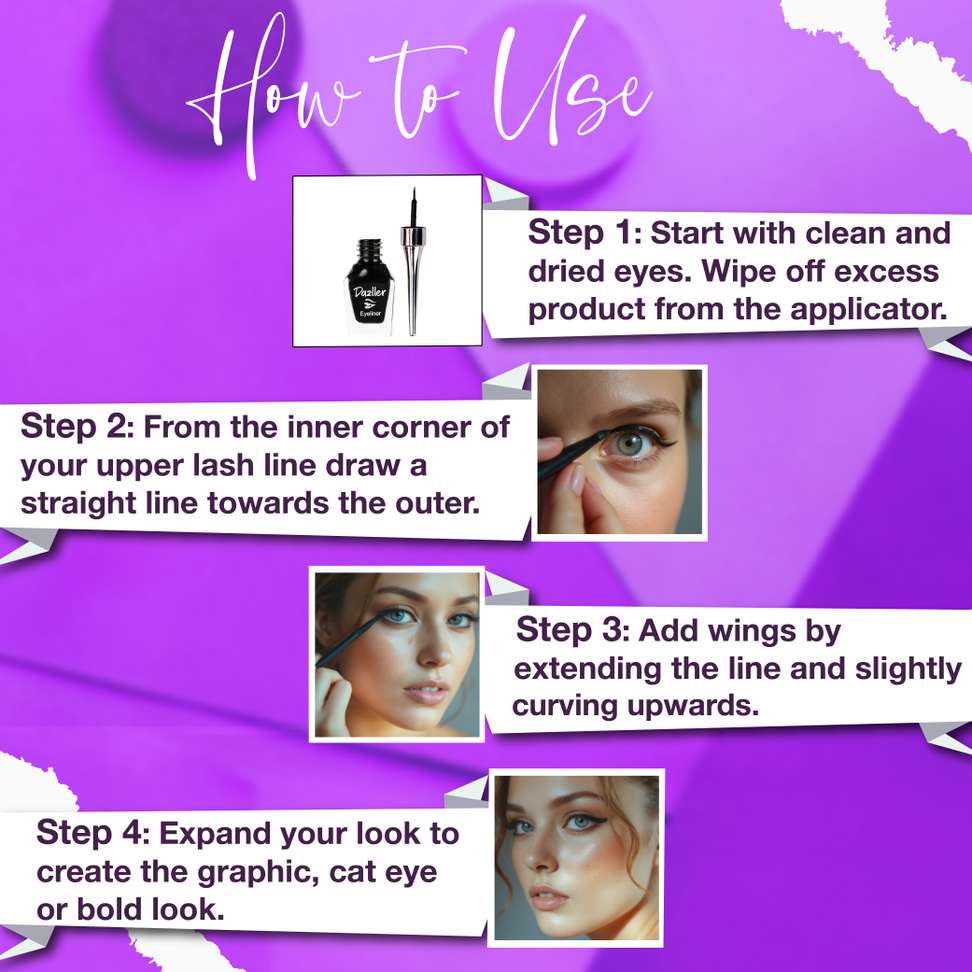 How to Use

Dazller
Eyeliner

Step 1: Start with clean and dried eyes. Wipe off excess product from the applicator.

Step 2: From the inner corner of your upper lash line draw a straight line towards the outer.

Step 3: Add wings by extending the line and slightly curving upwards.

Step 4: Expand your look to create the graphic, cat eye or bold look.