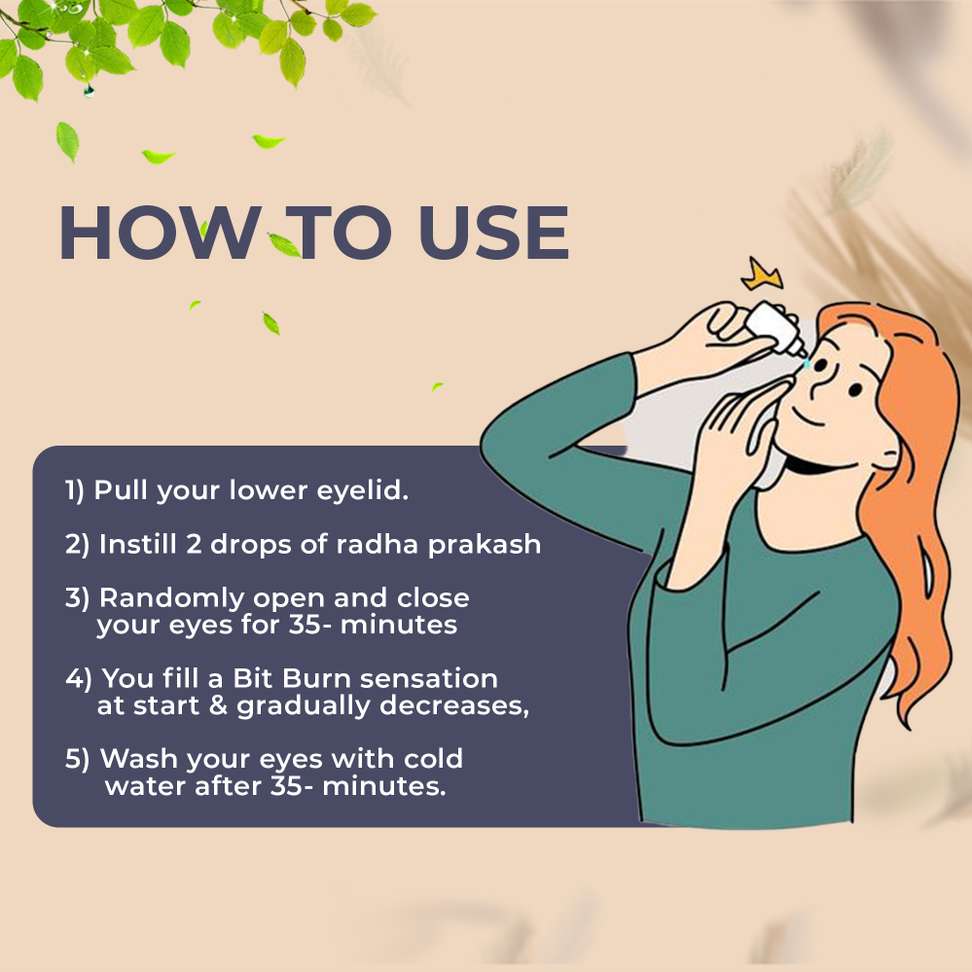 HOW TO USE

1) Pull your lower eyelid.

2) Instill 2 drops of radha prakash

3) Randomly open and close your eyes for 35- minutes

4) You fill a Bit Burn sensation at start & gradually decreases,

5) Wash your eyes with cold water after 35- minutes.