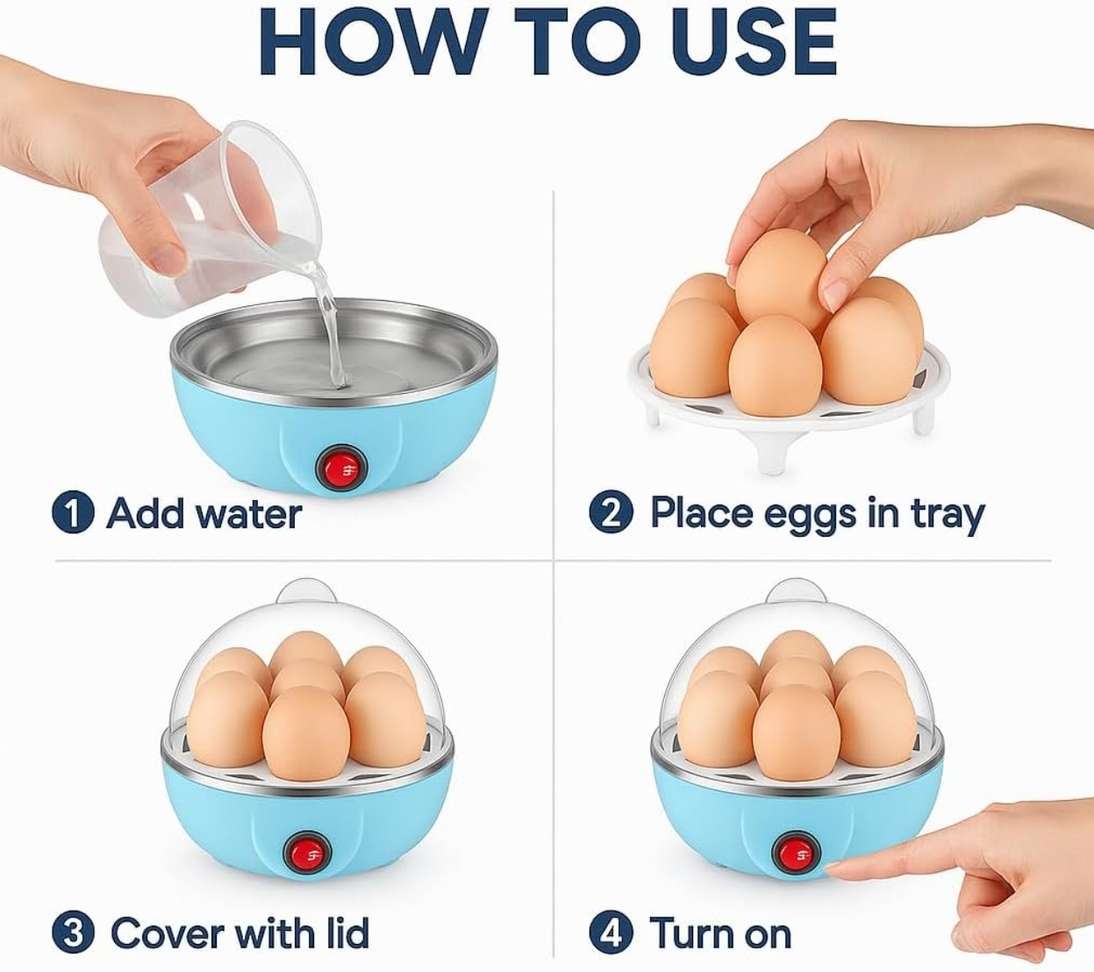 HOW TO USE

1 Add water

2 Place eggs in tray

3 Cover with lid

4 Turn on