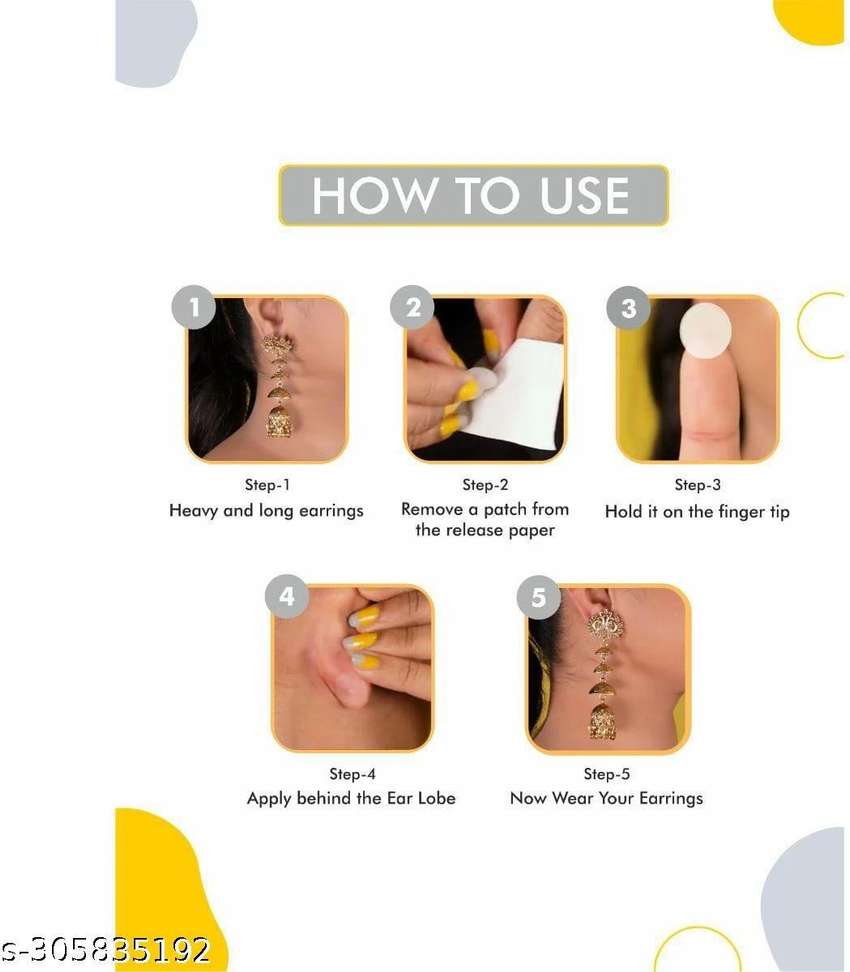 HOW TO USE

1

Step-1
Heavy and long earrings

2

Step-2
Remove a patch from the release paper

3

Step-3
Hold it on the finger tip

4

Step-4
Apply behind the Ear Lobe

5

Step-5
Now Wear Your Earrings

s-305835192