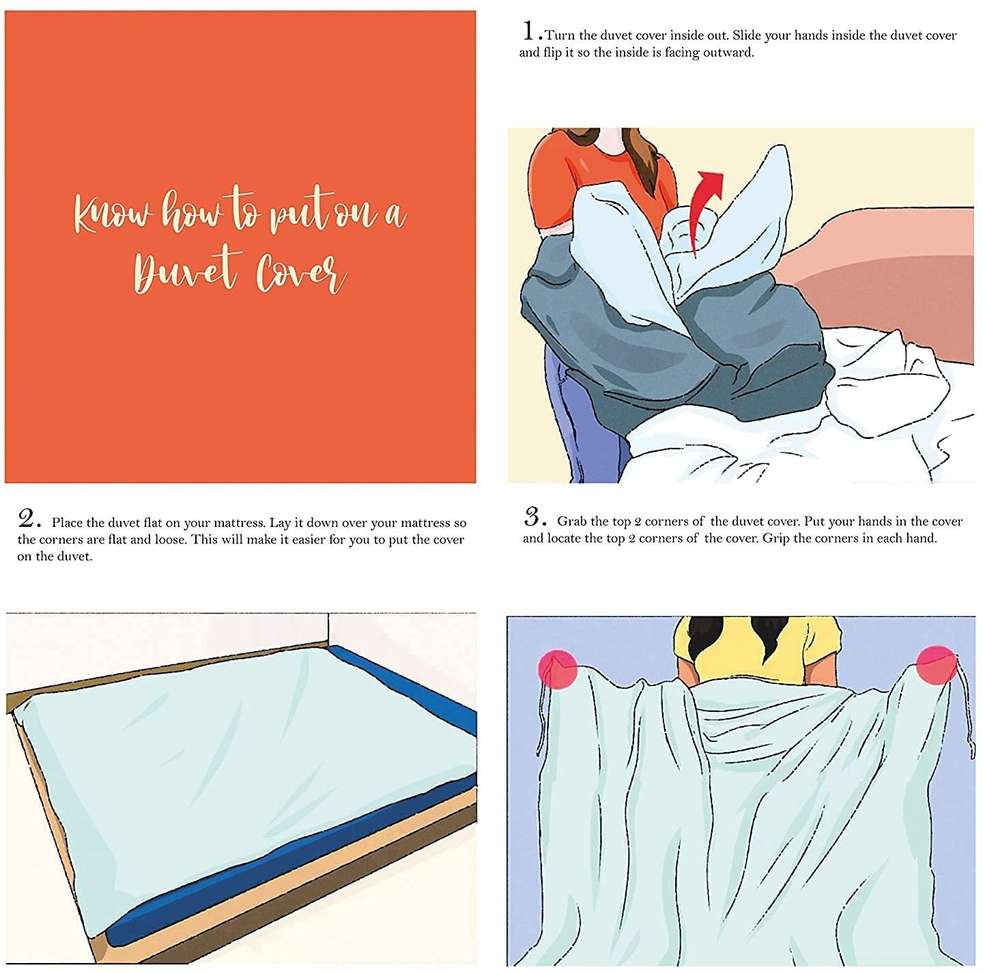 Know how to put on a Duvet Cover

1. Turn the duvet cover inside out. Slide your hands inside the duvet cover and flip it so the inside is facing outward.

2. Place the duvet flat on your mattress. Lay it down over your mattress so the corners are flat and loose. This will make it easier for you to put the cover on the duvet.

3. Grab the top 2 corners of the duvet cover. Put your hands in the cover and locate the top 2 corners of the cover. Grip the corners in each hand.