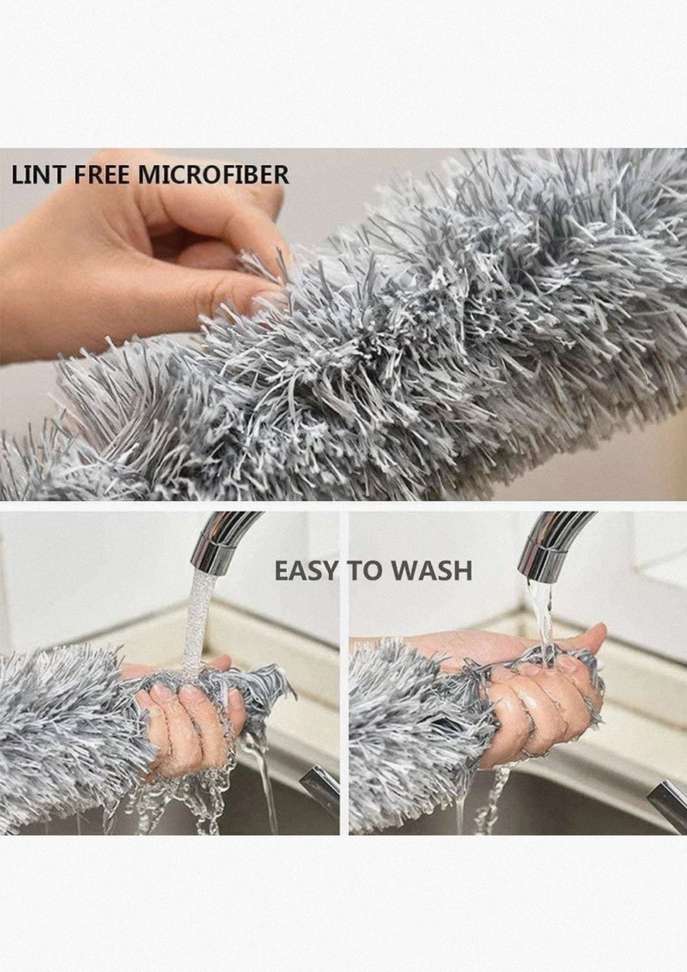 LINT FREE MICROFIBER

EASY TO WASH