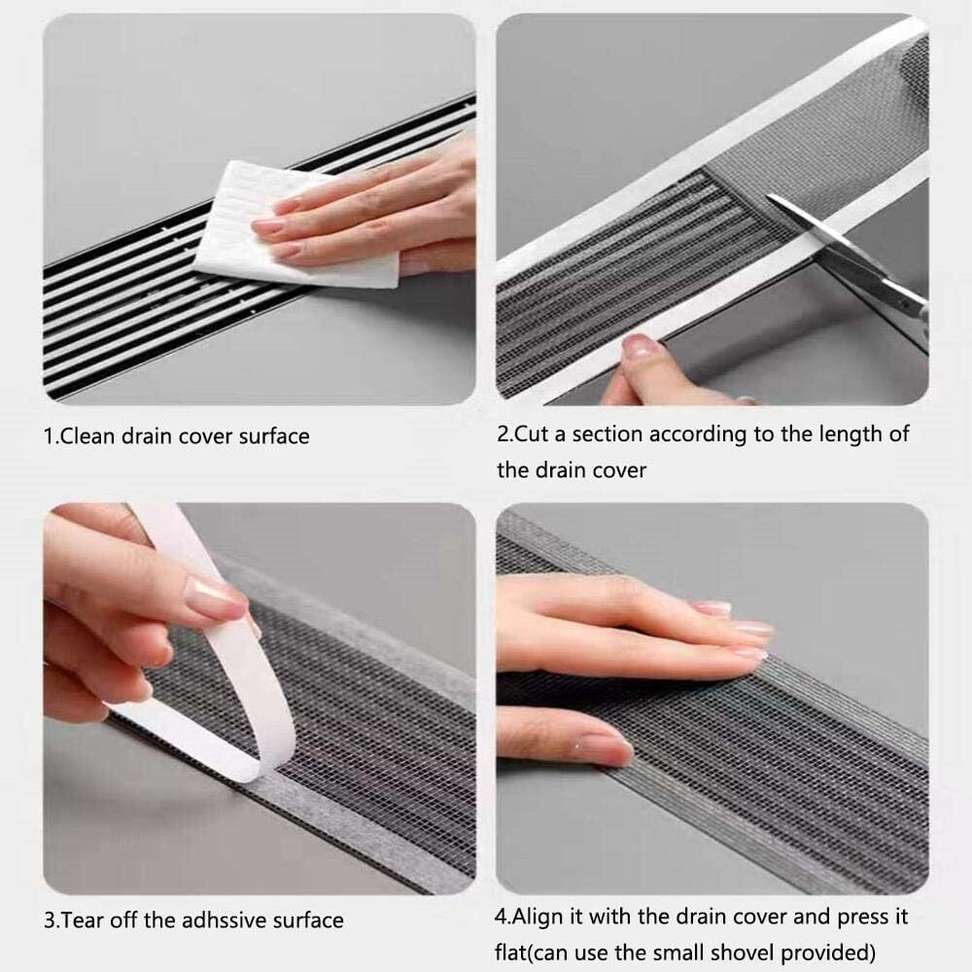 1.Clean drain cover surface

2.Cut a section according to the length of the drain cover

3.Tear off the adhssive surface

4.Align it with the drain cover and press it flat(can use the small shovel provided)